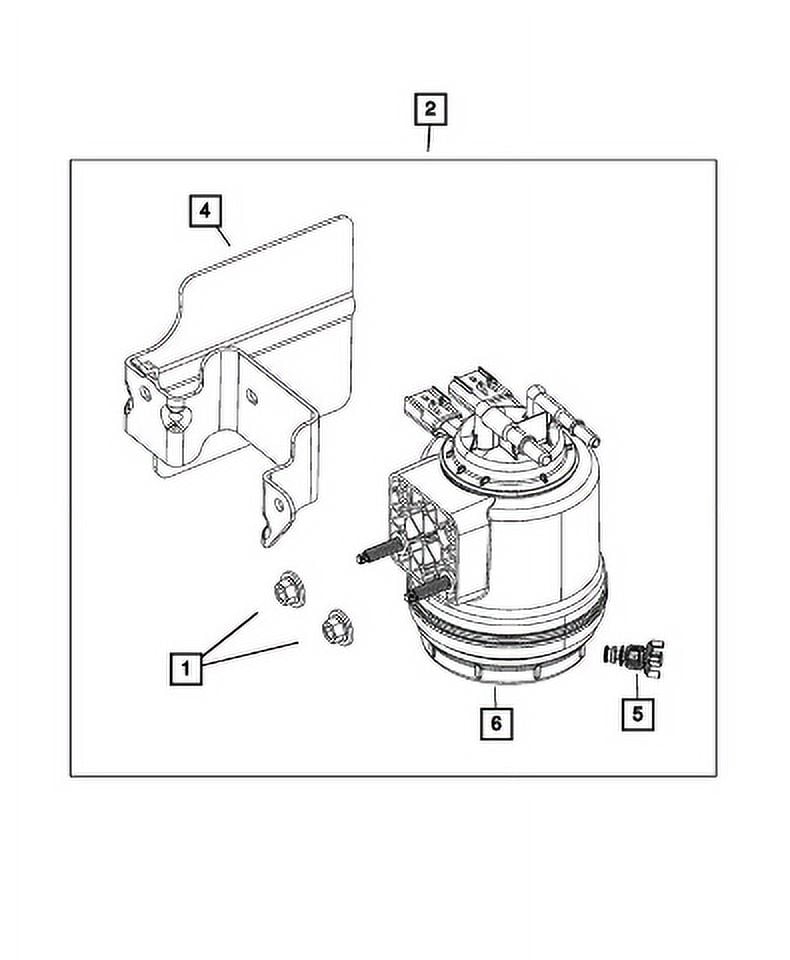 2
4
1
6
5