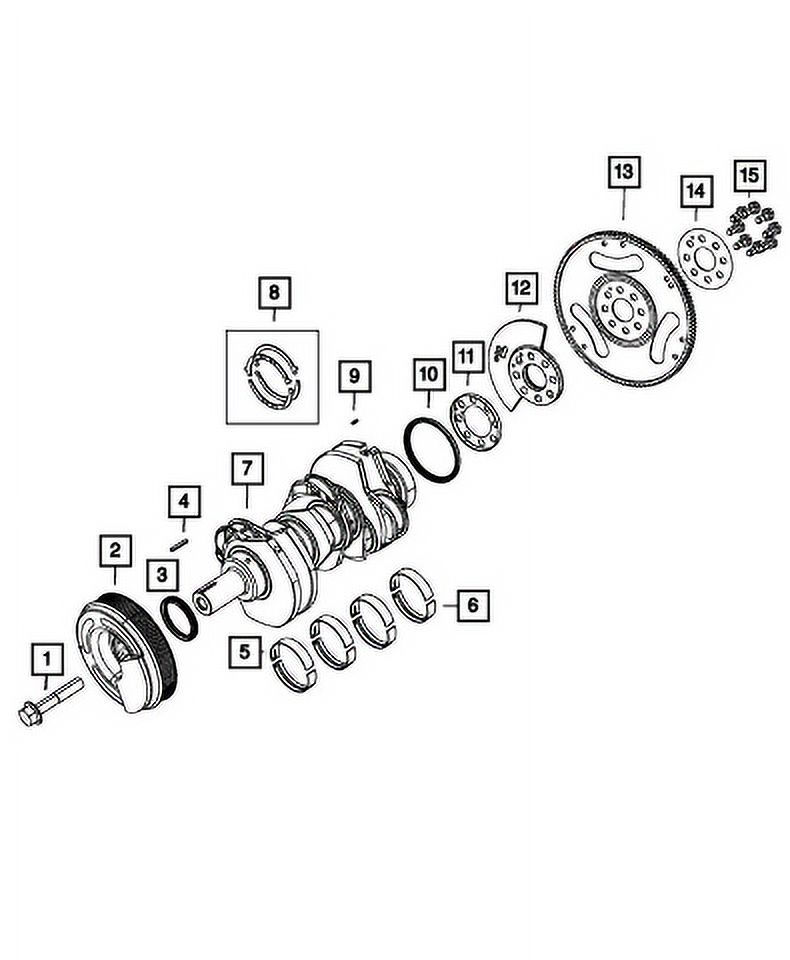 13
14
15
8
12
9
10
11
7
4
2
3
6
5
1