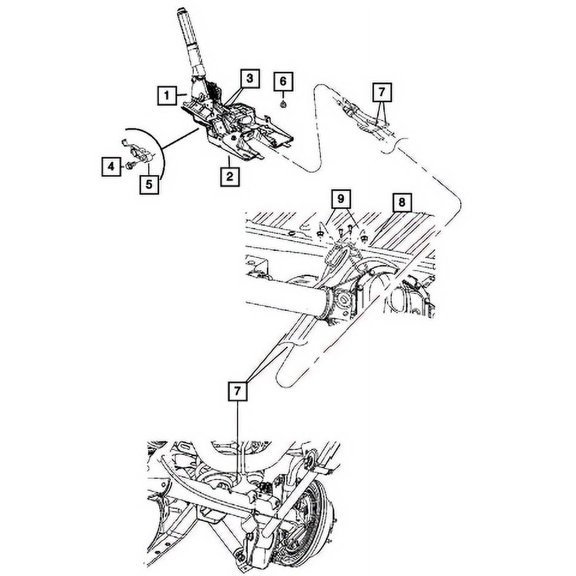 1
3
6
7
4
5
2
9
8
7