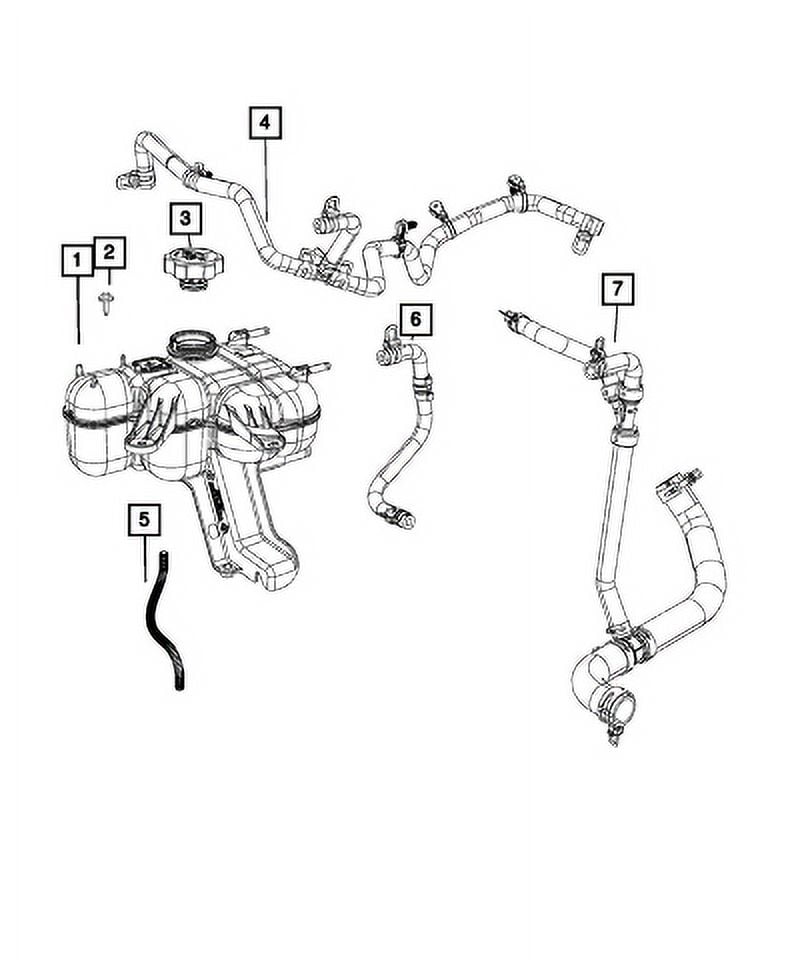 4
3
1
2
6
7
5