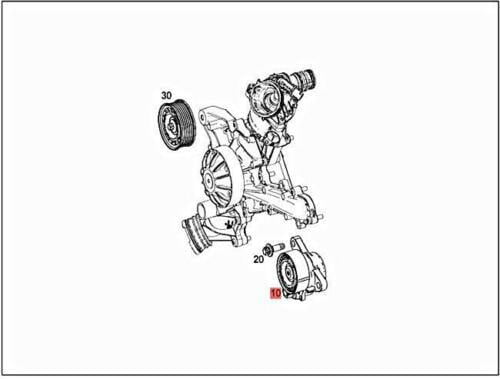 30

20

10