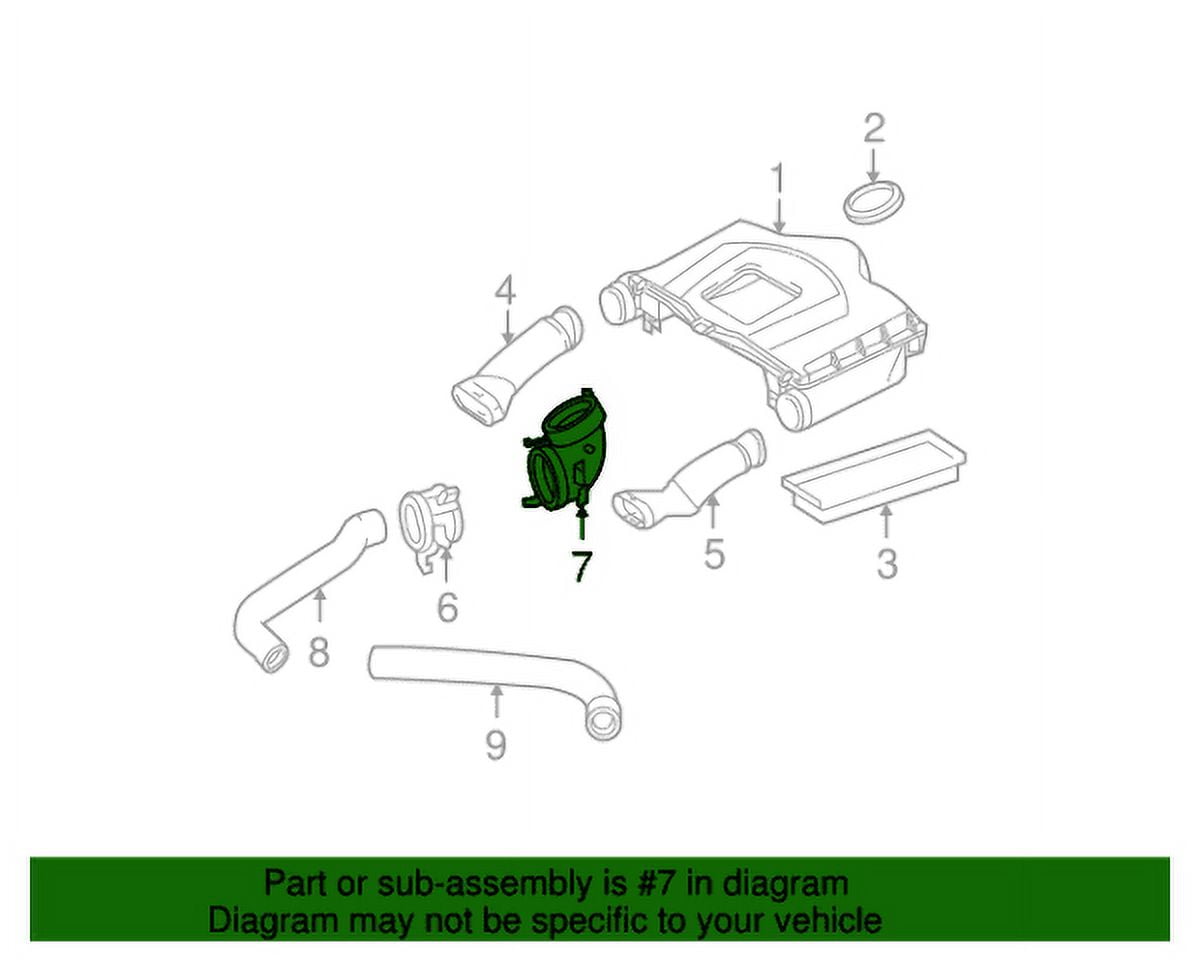 2
1
4
7
5
3
6
8
9

Part or sub-assembly is #7 in diagram
Diagram may not be specific to your vehicle