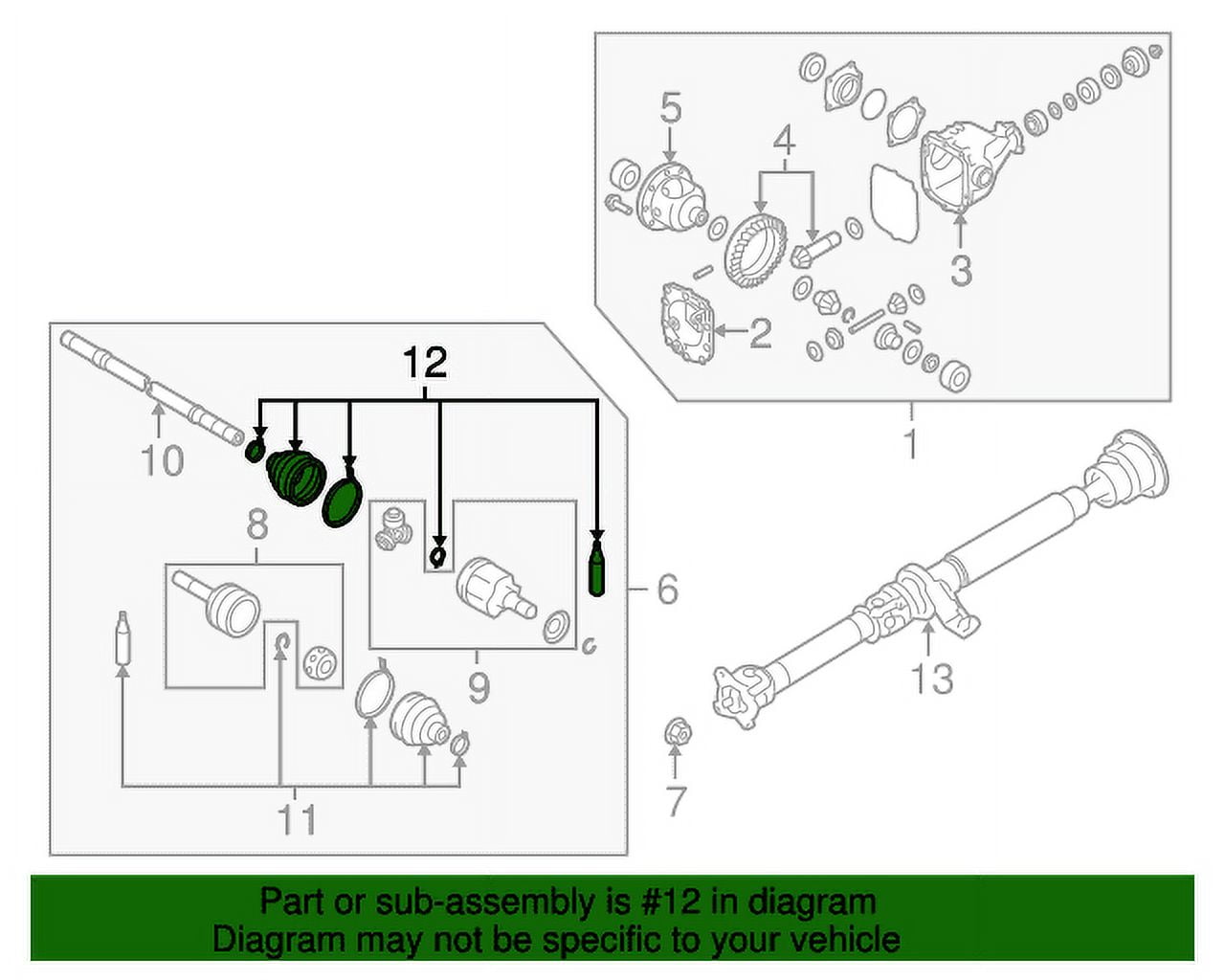 5
4
3
2
1
12
10
8
6
9
13
11
7

Part or sub-assembly is #12 in diagram
Diagram may not be specific to your vehicle