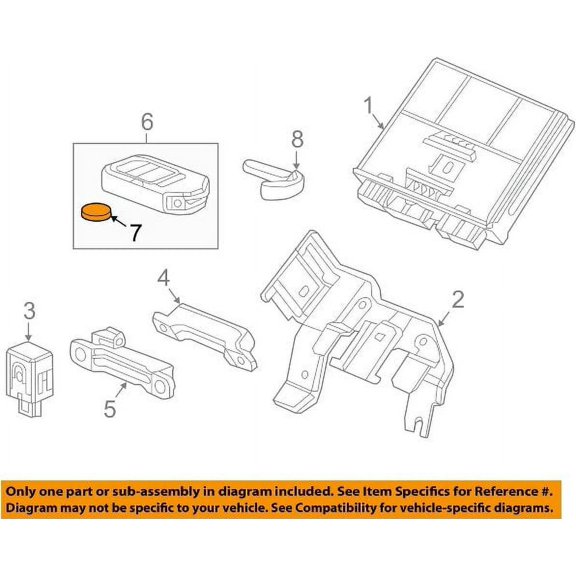 6

8

1

7

4

2

3

5

Only one part or sub-assembly in diagram included. See Item Specifics for Reference #. Diagram may not be specific to your vehicle. See Compatibility for vehicle-specific diagrams.