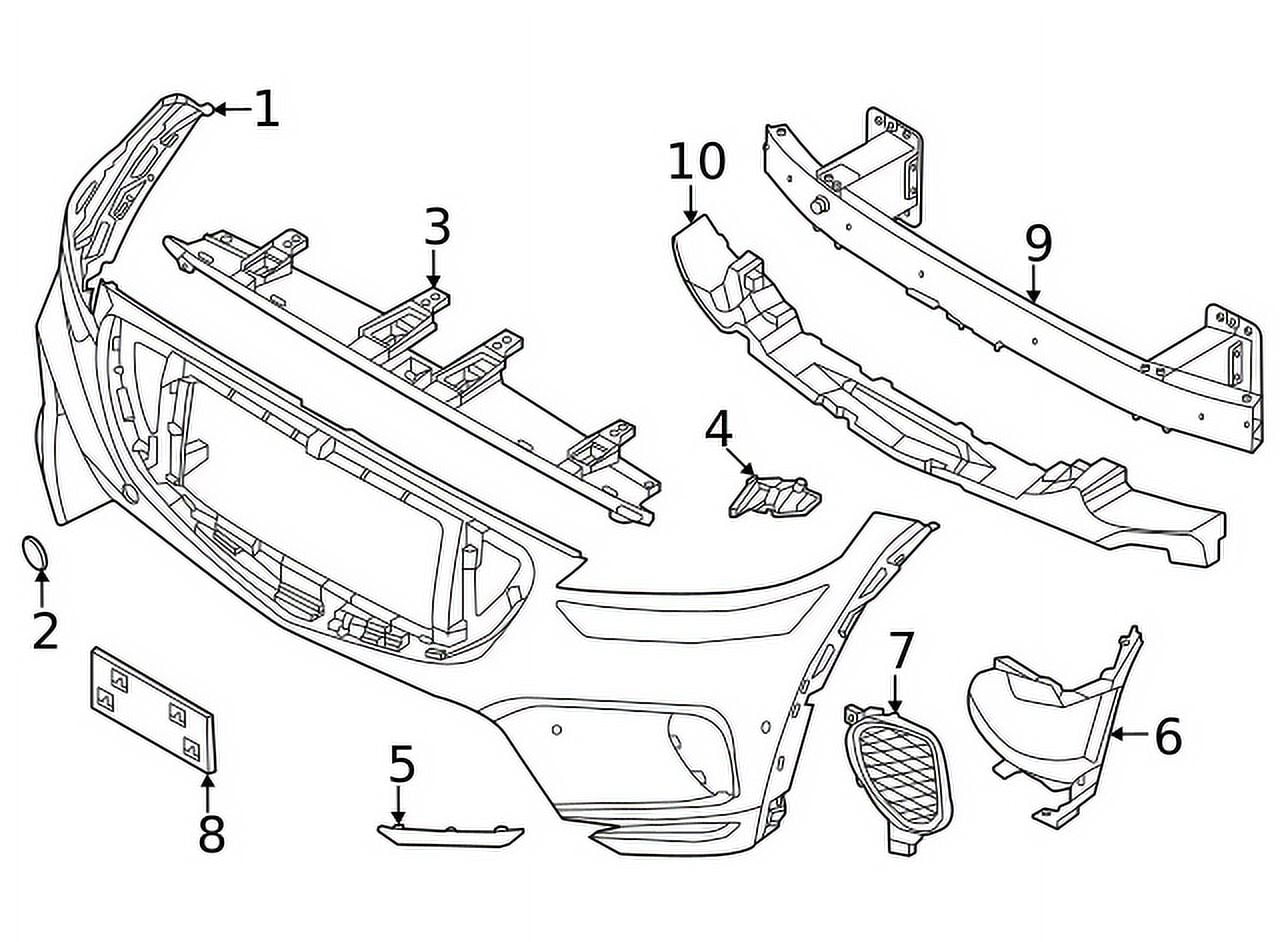 1
10
3
9
4
2
7
6
5
8