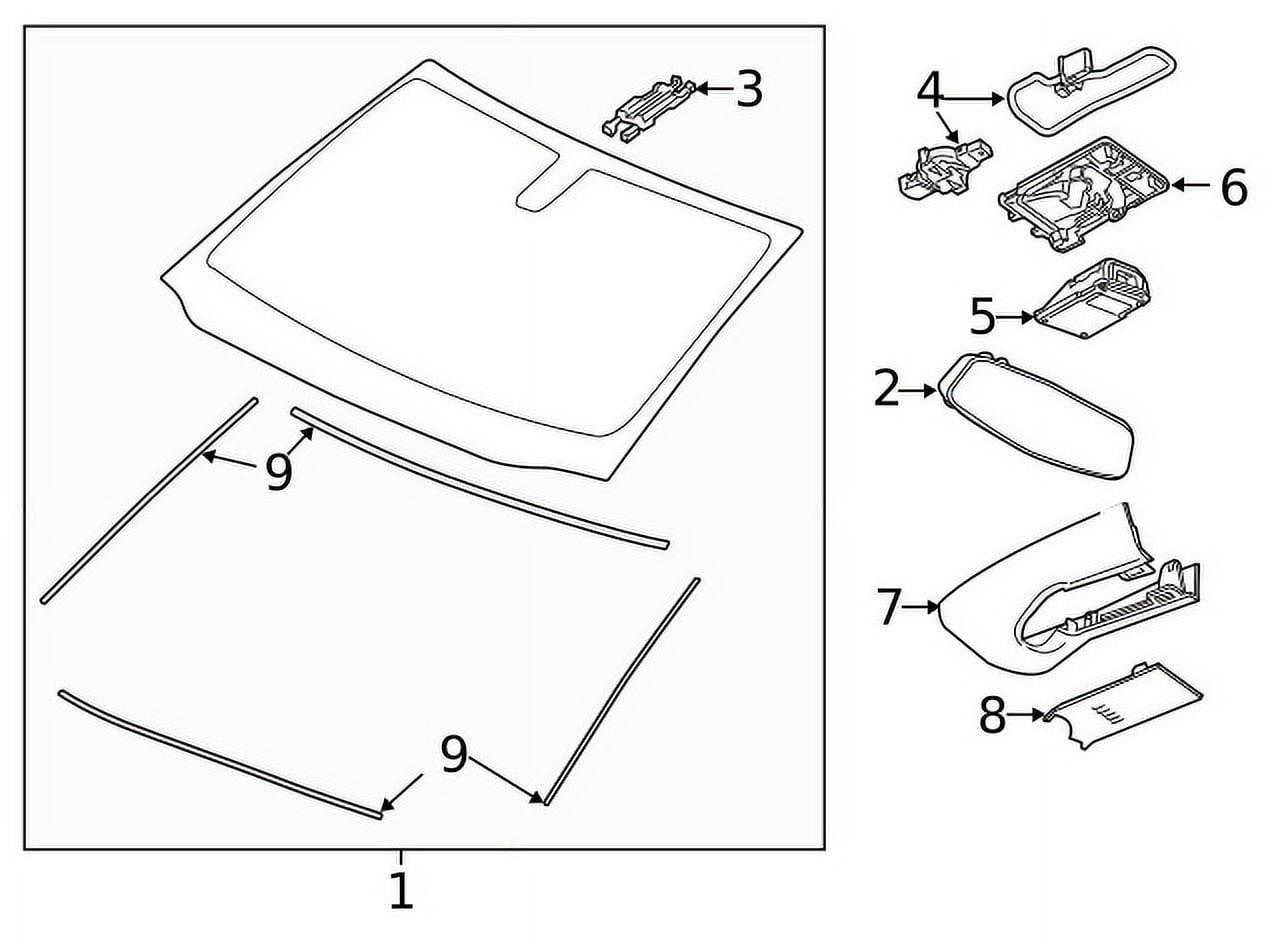 3
4
6
5
2
9
7
8
9
1