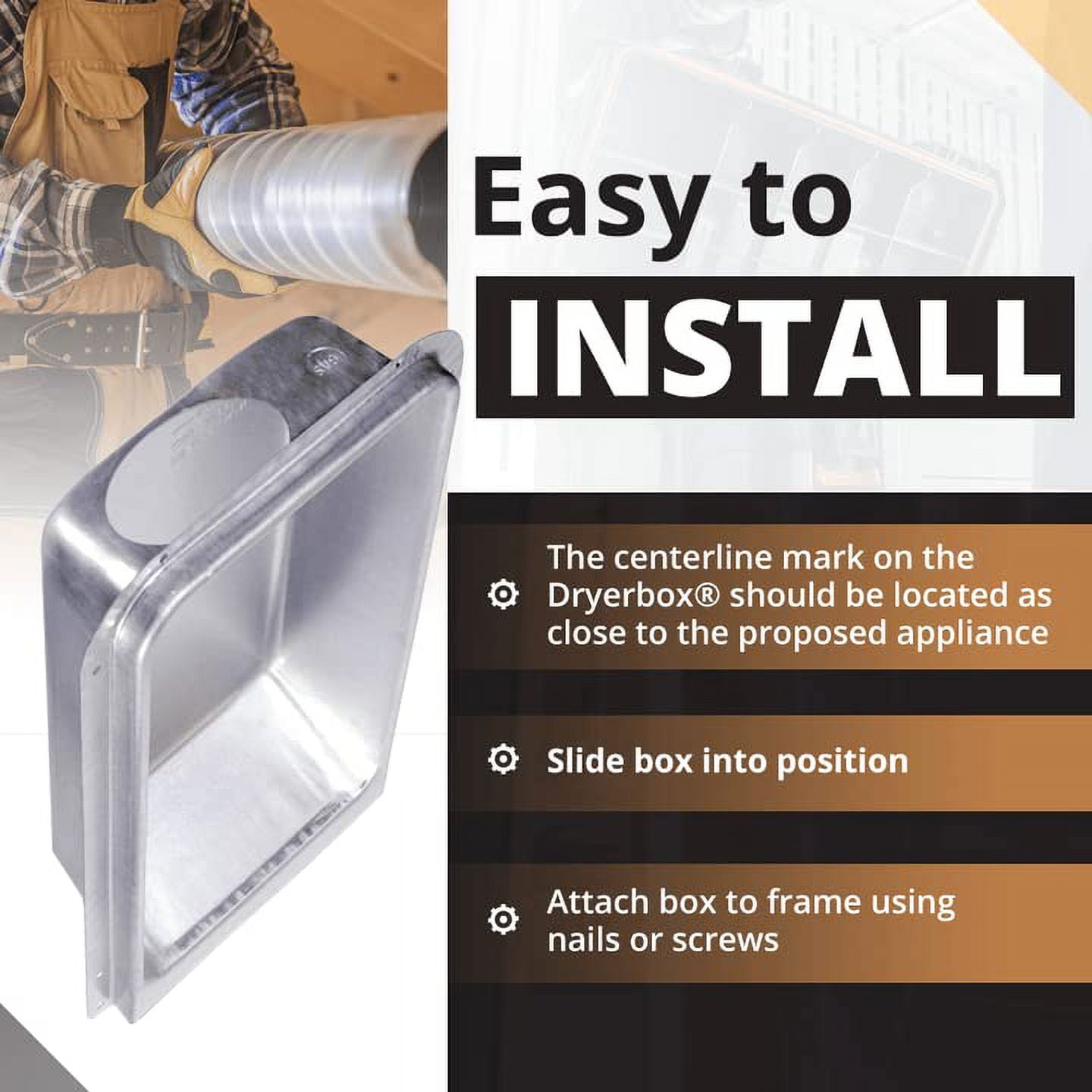 Easy to

INSTALL

The centerline mark on the Dryerbox® should be located as close to the proposed appliance

Slide box into position

Attach box to frame using nails or screws