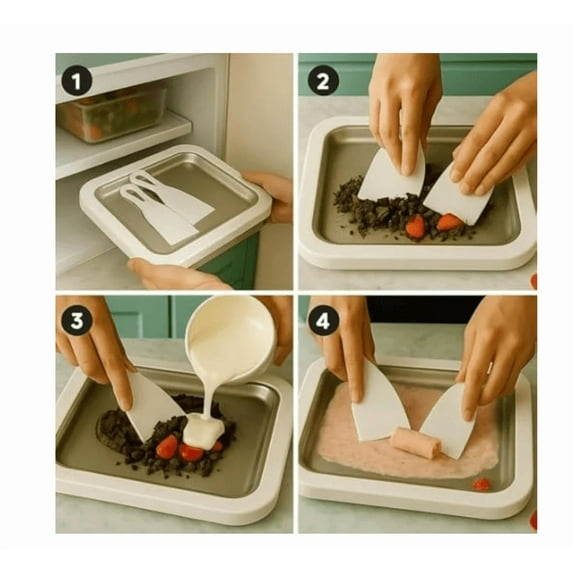 1
2
3
4