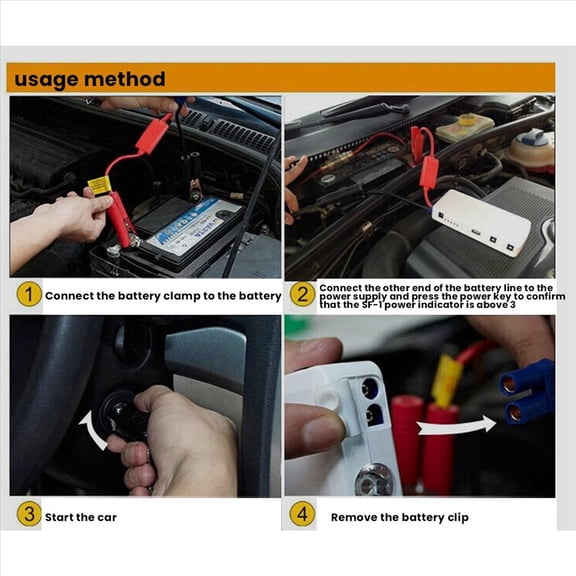 usage method

VARTA

1 Connect the battery clamp to the battery

2 Connect the other end of the battery line to the power supply and press the power key to confirm that the SF-1 power indicator is above 3

3 Start the car

4 Remove the battery clip