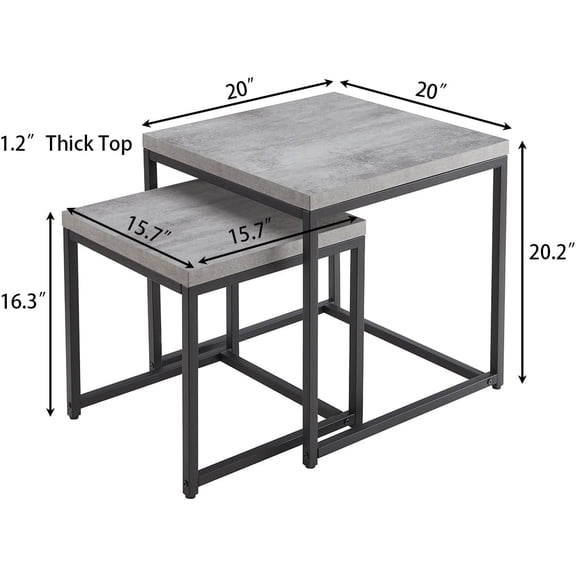 20″

20″

1.2″ Thick Top

15.7″

15.7″

20.2″

16.3″