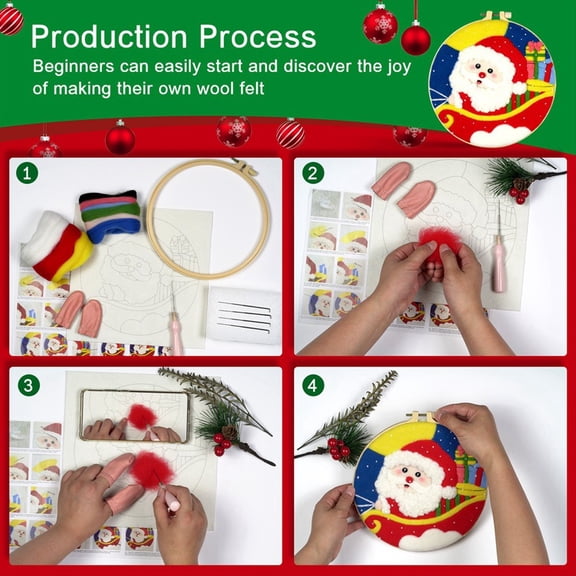 Production Process

Beginners can easily start and discover the joy of making their own wool felt

1

2

3

4