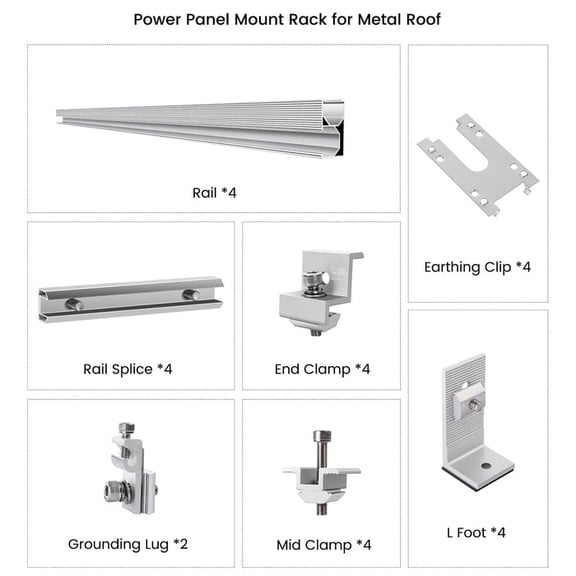 Power Panel Mount Rack for Metal Roof

Rail *4

Earthing Clip *4

Rail Splice *4

End Clamp *4

Grounding Lug *2

Mid Clamp *4

L Foot *4