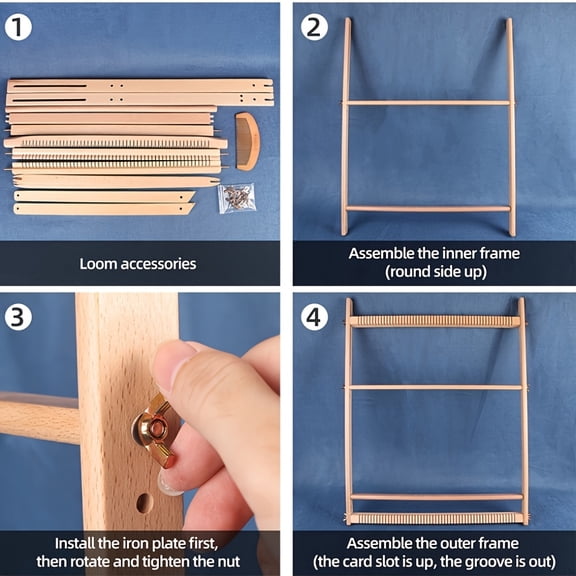 1

Loom accessories

2

Assemble the inner frame (round side up)

3

Install the iron plate first, then rotate and tighten the nut

4

Assemble the outer frame (the card slot is up, the groove is out)