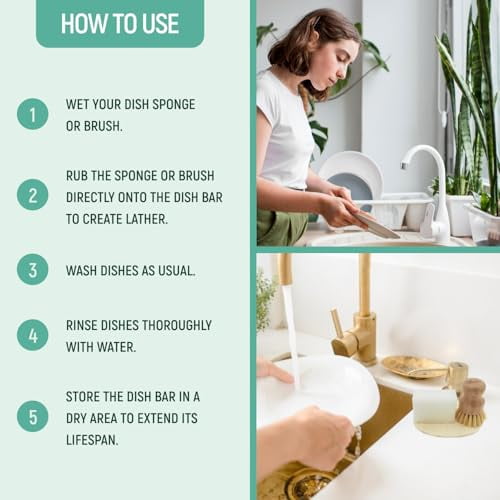 HOW TO USE

1 WET YOUR DISH SPONGE OR BRUSH.

2 RUB THE SPONGE OR BRUSH DIRECTLY ONTO THE DISH BAR TO CREATE LATHER.

3 WASH DISHES AS USUAL.

4 RINSE DISHES THOROUGHLY WITH WATER.

5 STORE THE DISH BAR IN A DRY AREA TO EXTEND ITS LIFESPAN.