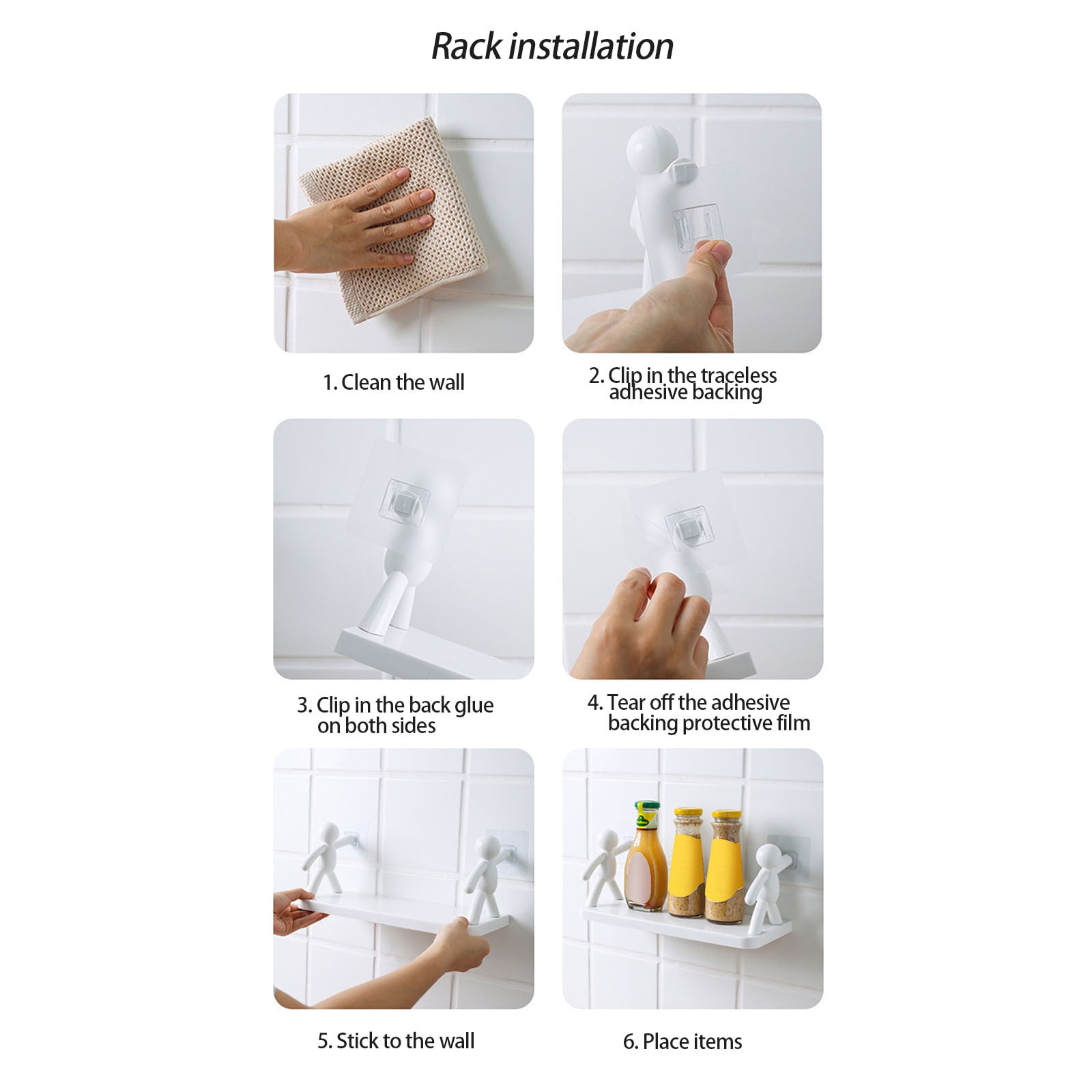 Rack installation

1. Clean the wall

2. Clip in the traceless adhesive backing

3. Clip in the back glue on both sides

4. Tear off the adhesive backing protective film

5. Stick to the wall

6. Place items