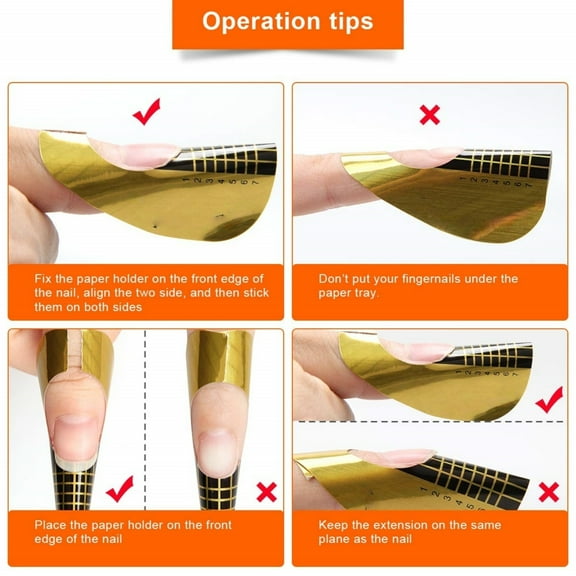 Operation tips

1 2 3 4 5 6 7

Fix the paper holder on the front edge of the nail, align the two side, and then stick them on both sides

1 2 3 4 5 6 7

Don't put your fingernails under the paper tray.

Place the paper holder on the front edge of the nail

1 2 3 4 5 6 7

1 2 3 4 5

Keep the extension on the same plane as the nail