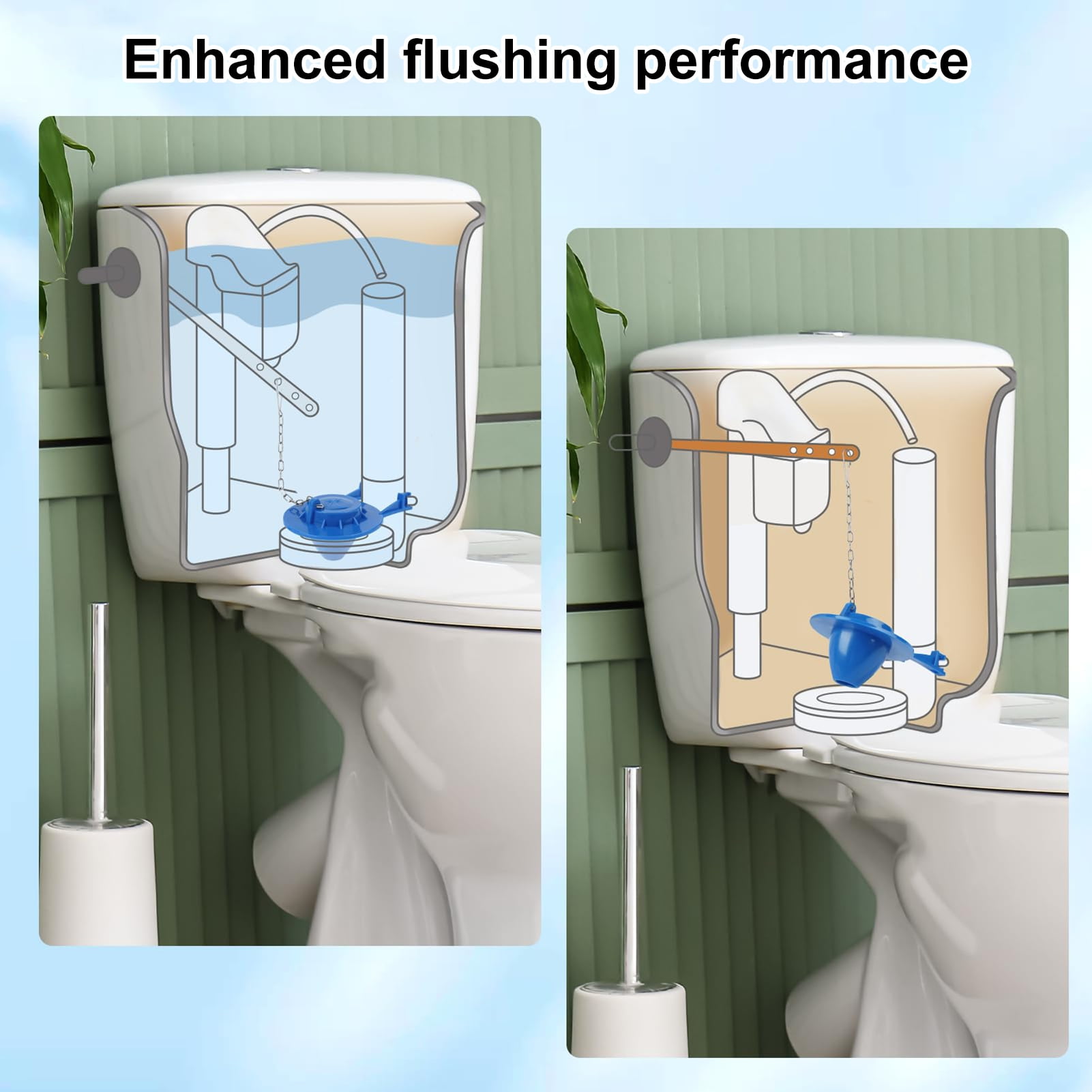 Enhanced flushing performance