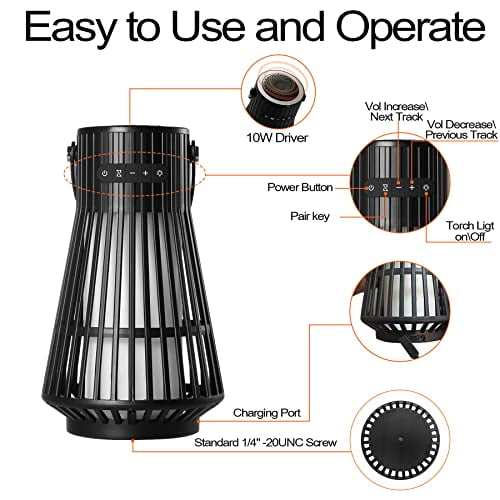 Easy to Use and Operate

10W Driver

Vol Increase\ Next Track

Vol Decrease\ Previous Track

Power Button

Pair key

Torch Ligt on\Off

Charging Port

Standard 1/4" -20UNC Screw