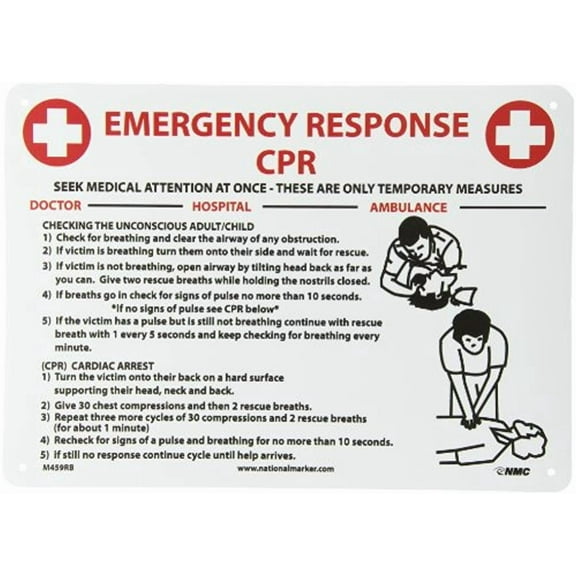 EMERGENCY RESPONSE
CPR

SEEK MEDICAL ATTENTION AT ONCE - THESE ARE ONLY TEMPORARY MEASURES

DOCTOR HOSPITAL AMBULANCE

CHECKING THE UNCONSCIOUS ADULT/CHILD
1) Check for breathing and clear the airway of any obstruction.
2) If victim is breathing turn them onto their side and wait for rescue.
3) If victim is not breathing, open airway by tilting head back as far as you can. Give two rescue breaths while holding the nostrils closed.
4) If breaths go in check for signs of pulse no more than 10 seconds.
*If no signs of pulse see CPR below*
5) If the victim has a pulse but is still not breathing continue with rescue breath with 1 every 5 seconds and keep checking for breathing every minute.

(CPR) CARDIAC ARREST
1) Turn the victim onto their back on a hard surface supporting their head, neck and back.
2) Give 30 chest compressions and then 2 rescue breaths.
3) Repeat three more cycles of 30 compressions and 2 rescue breaths (for about 1 minute)
4) Recheck for signs of a pulse and breathing for no more than 10 seconds.
5) If still no response continue cycle until help arrives.

M459RB www.nationalmarker.com NMC