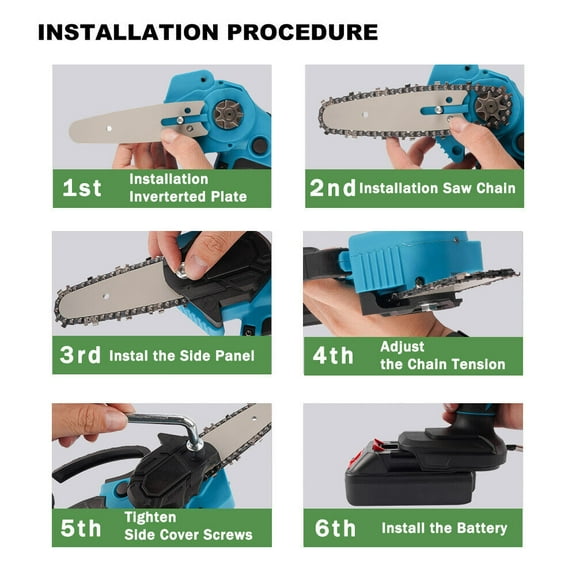 INSTALLATION PROCEDURE

1st Installation Inverterted Plate

2nd Installation Saw Chain

3rd Instal the Side Panel

4th Adjust the Chain Tension

5th Tighten Side Cover Screws

6th Install the Battery