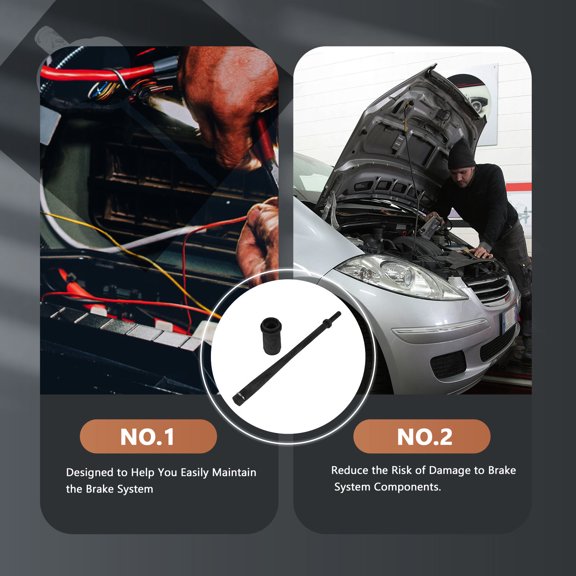 NO.1

Designed to Help You Easily Maintain the Brake System

NO.2

Reduce the Risk of Damage to Brake System Components.