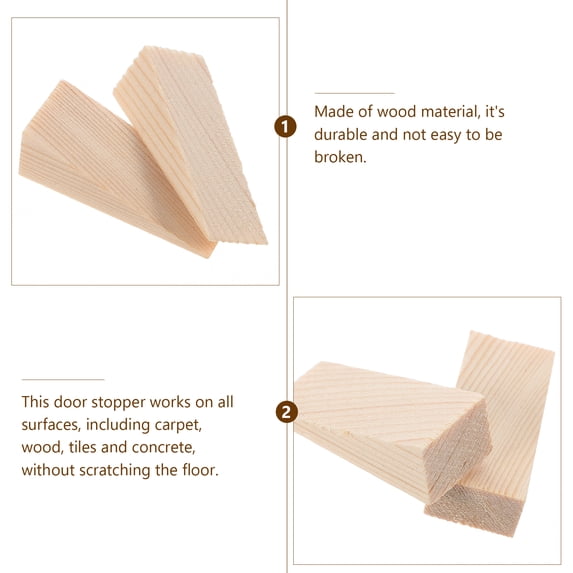 1

Made of wood material, it's durable and not easy to be broken.

2

This door stopper works on all surfaces, including carpet, wood, tiles and concrete, without scratching the floor.