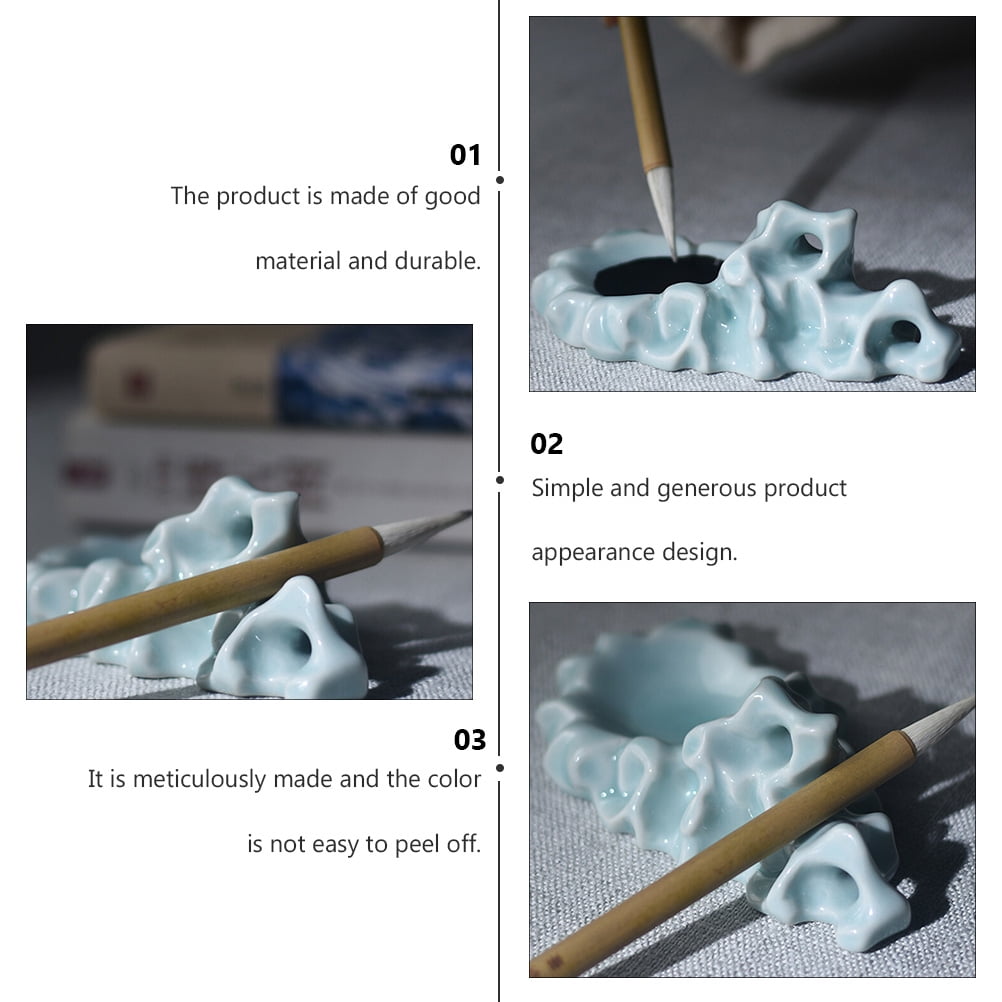 01
The product is made of good material and durable.

02
Simple and generous product appearance design.

03
It is meticulously made and the color is not easy to peel off.