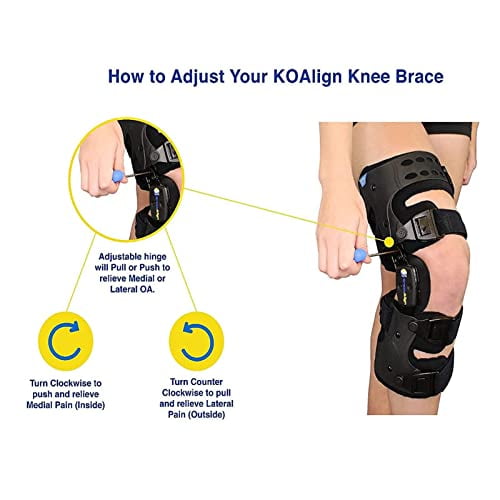 How to Adjust Your KOAlign Knee Brace

Adjustable hinge will Pull or Push to relieve Medial or Lateral OA.

Turn Clockwise to push and relieve Medial Pain (Inside)

Turn Counter Clockwise to pull and relieve Lateral Pain (Outside)