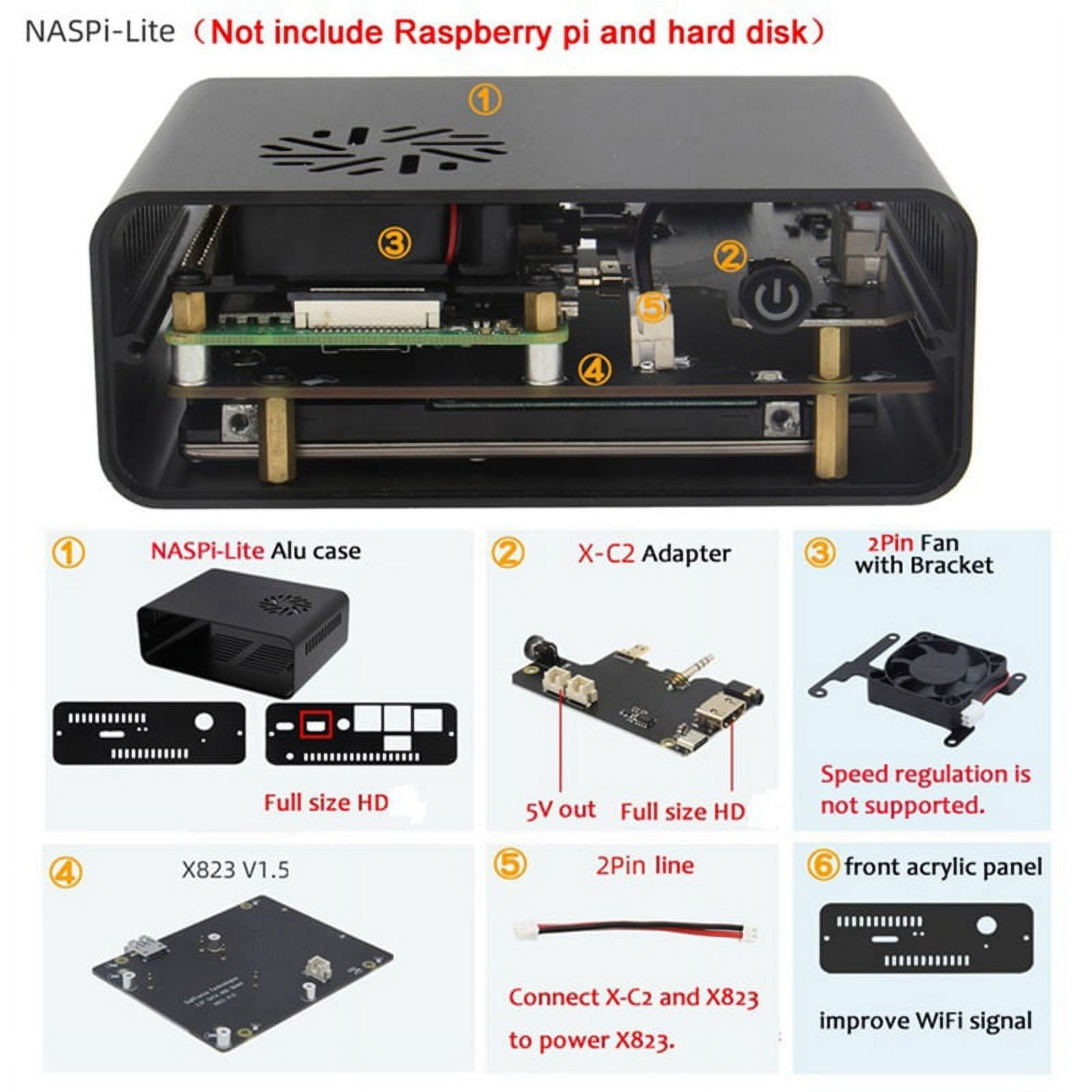 NASPi-Lite（Not include Raspberry pi and hard disk）

①

③

②

⑤

④

① NASPi-Lite Alu case

Full size HD

② X-C2 Adapter

5V out

Full size HD

③ 2Pin Fan with Bracket

Speed regulation is not supported.

④ X823 V1.5

⑤ 2Pin line

Connect X-C2 and X823 to power X823.

⑥ front acrylic panel

improve WiFi signal