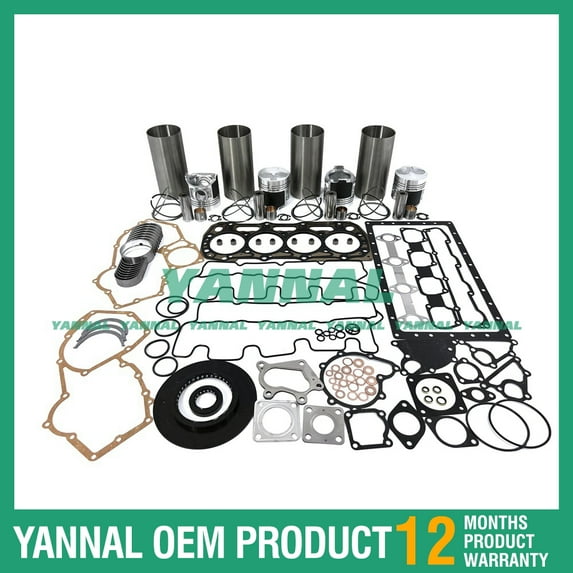 YANNAL

YANNAL YANNAL YANNAL YANNAL YANNAL YANNAL YANNAL

YANNAL OEM PRODUCT 12 MONTHS PRODUCT WARRANTY