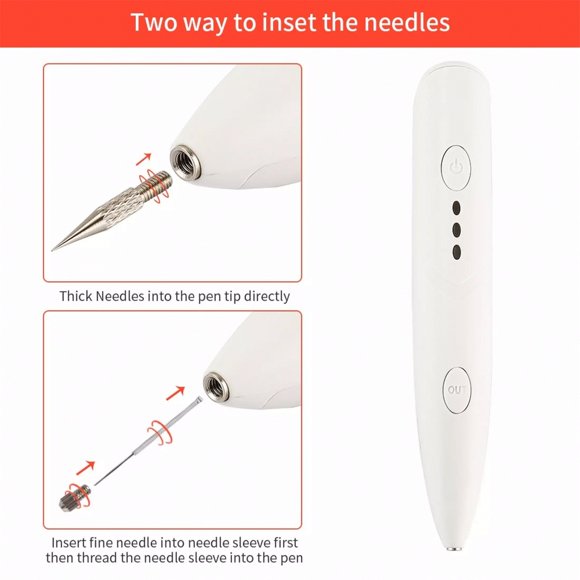 Two way to inset the needles

Thick Needles into the pen tip directly

Insert fine needle into needle sleeve first then thread the needle sleeve into the pen

OUT