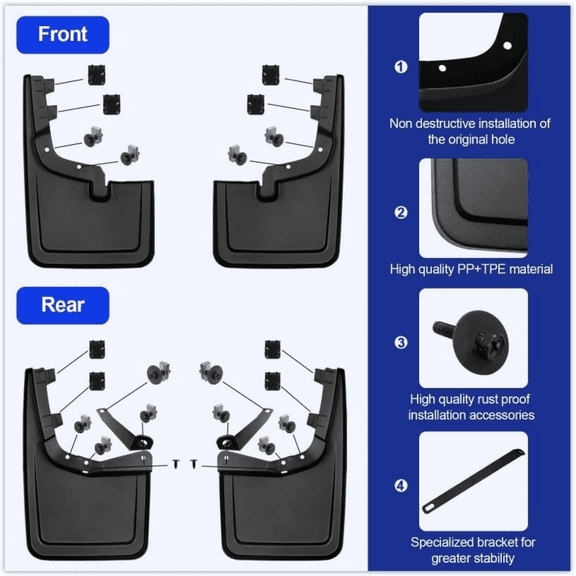 Front

Rear

1
Non destructive installation of the original hole

2
High quality PP+TPE material

3
High quality rust proof installation accessories

4
Specialized bracket for greater stability