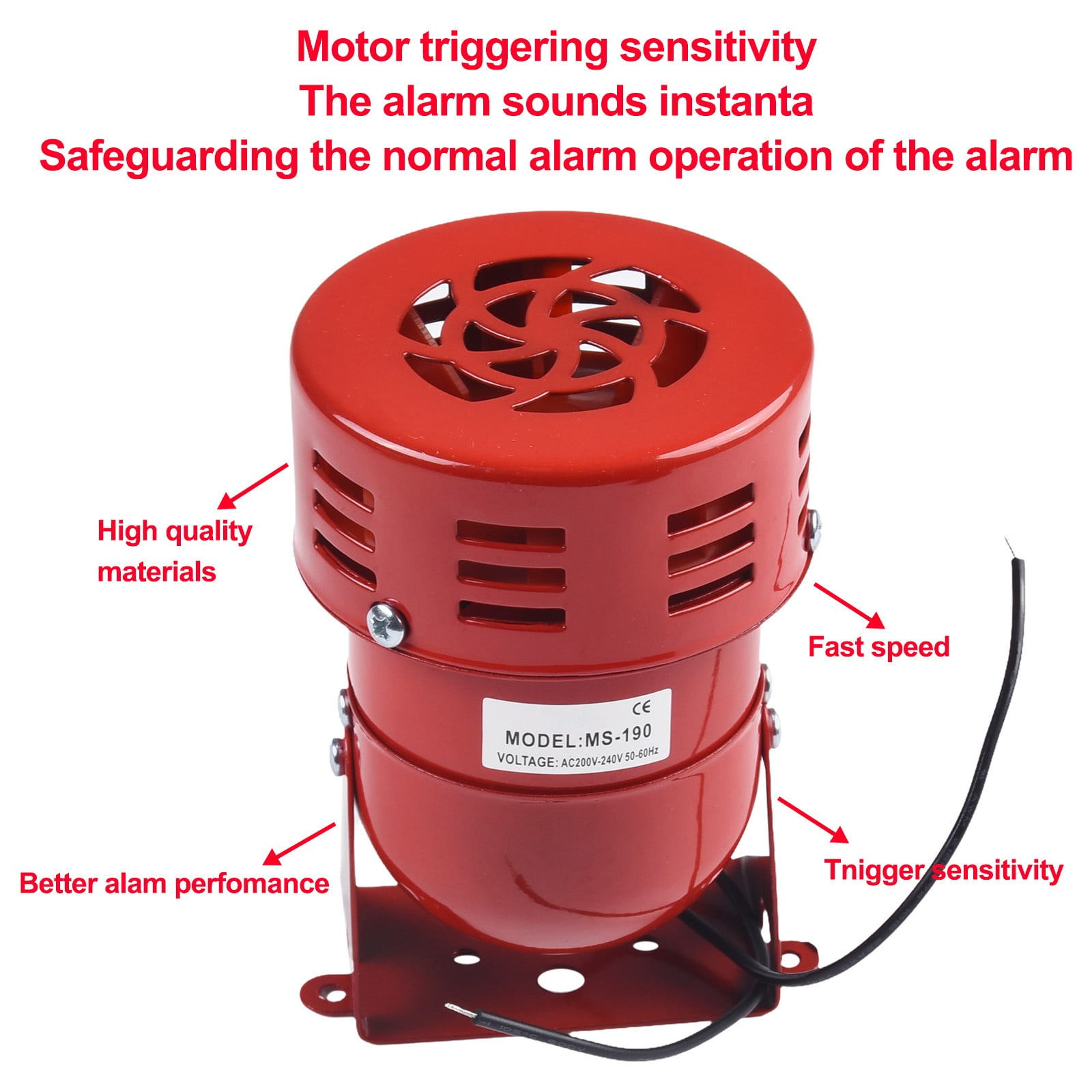 Motor triggering sensitivity
The alarm sounds instanta
Safeguarding the normal alarm operation of the alarm

High quality materials

Fast speed

CE
MODEL:MS-190
VOLTAGE: AC200V-240V 50-60Hz

Better alam perfomance

Tnigger sensitivity