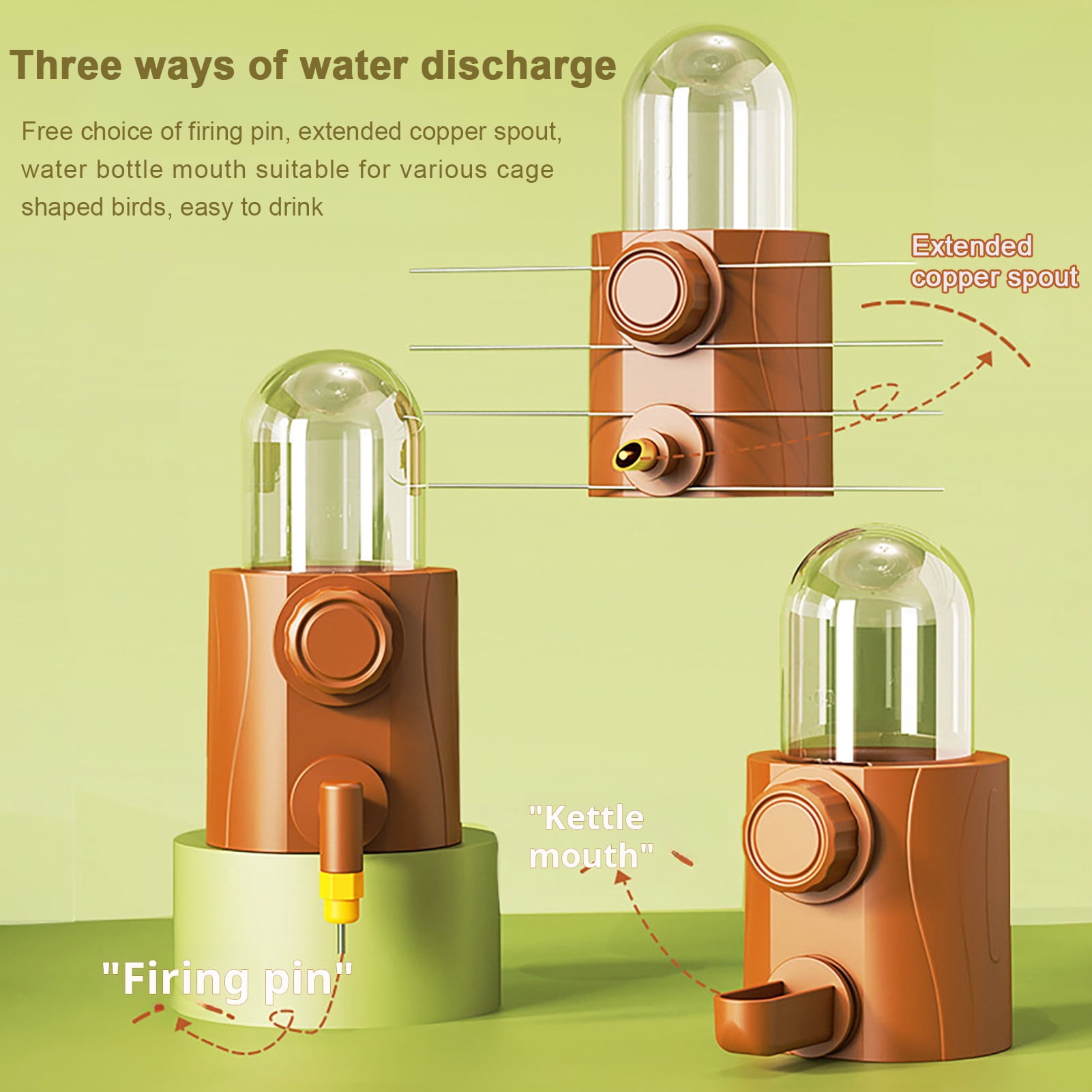 Three ways of water discharge

Free choice of firing pin, extended copper spout, water bottle mouth suitable for various cage shaped birds, easy to drink

Extended copper spout

"Kettle mouth"

"Firing pin"