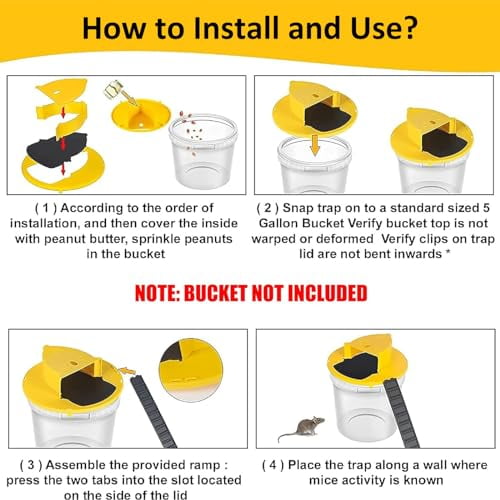 How to Install and Use?

( 1 ) According to the order of installation, and then cover the inside with peanut butter, sprinkle peanuts in the bucket

( 2 ) Snap trap on to a standard sized 5 Gallon Bucket Verify bucket top is not warped or deformed Verify clips on trap lid are not bent inwards *

NOTE: BUCKET NOT INCLUDED

( 3 ) Assemble the provided ramp : press the two tabs into the slot located on the side of the lid

( 4 ) Place the trap along a wall where mice activity is known