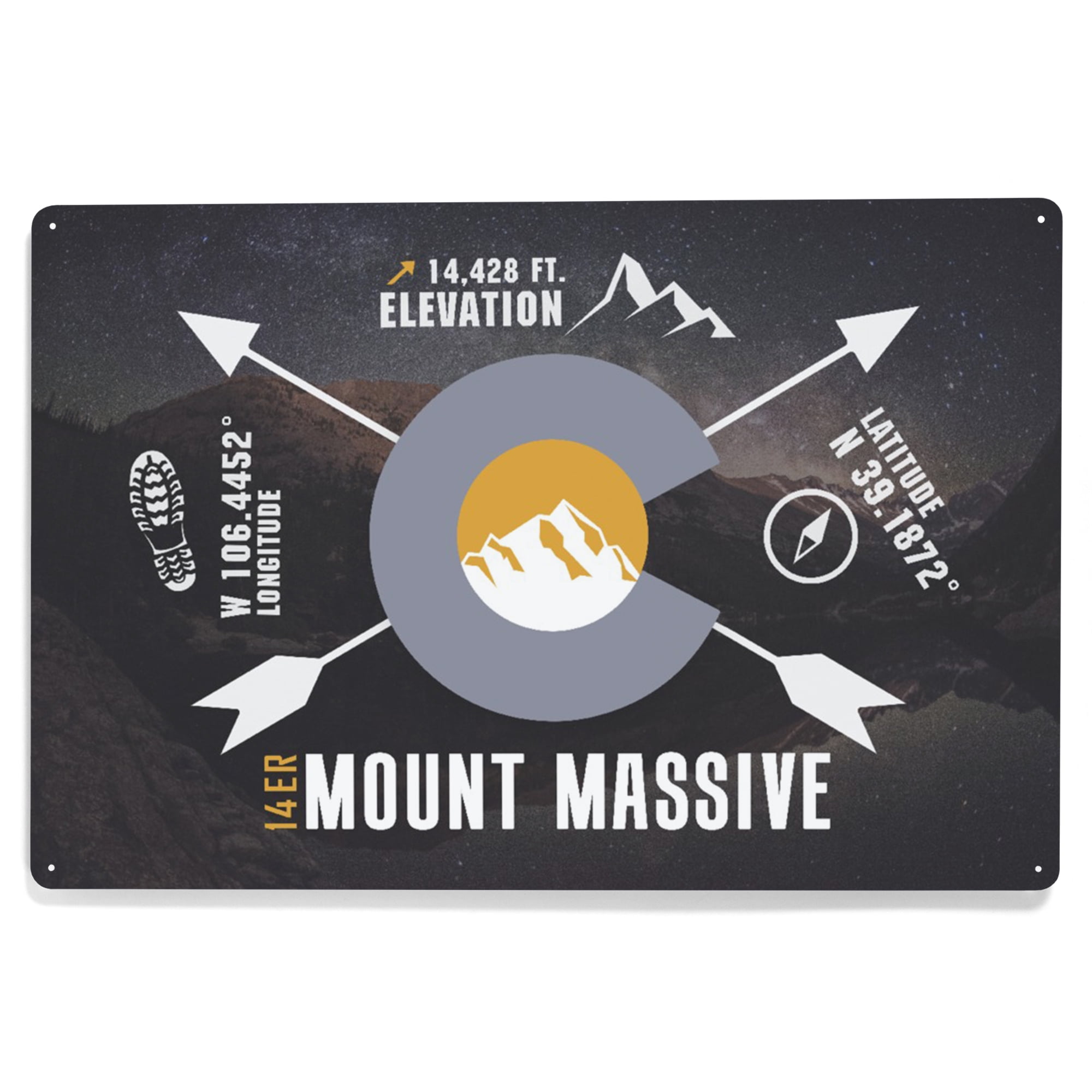 14,428 FT.
ELEVATION

W 106.4452°
LONGITUDE

LATITUDE
N 39.1872°

14ER MOUNT MASSIVE