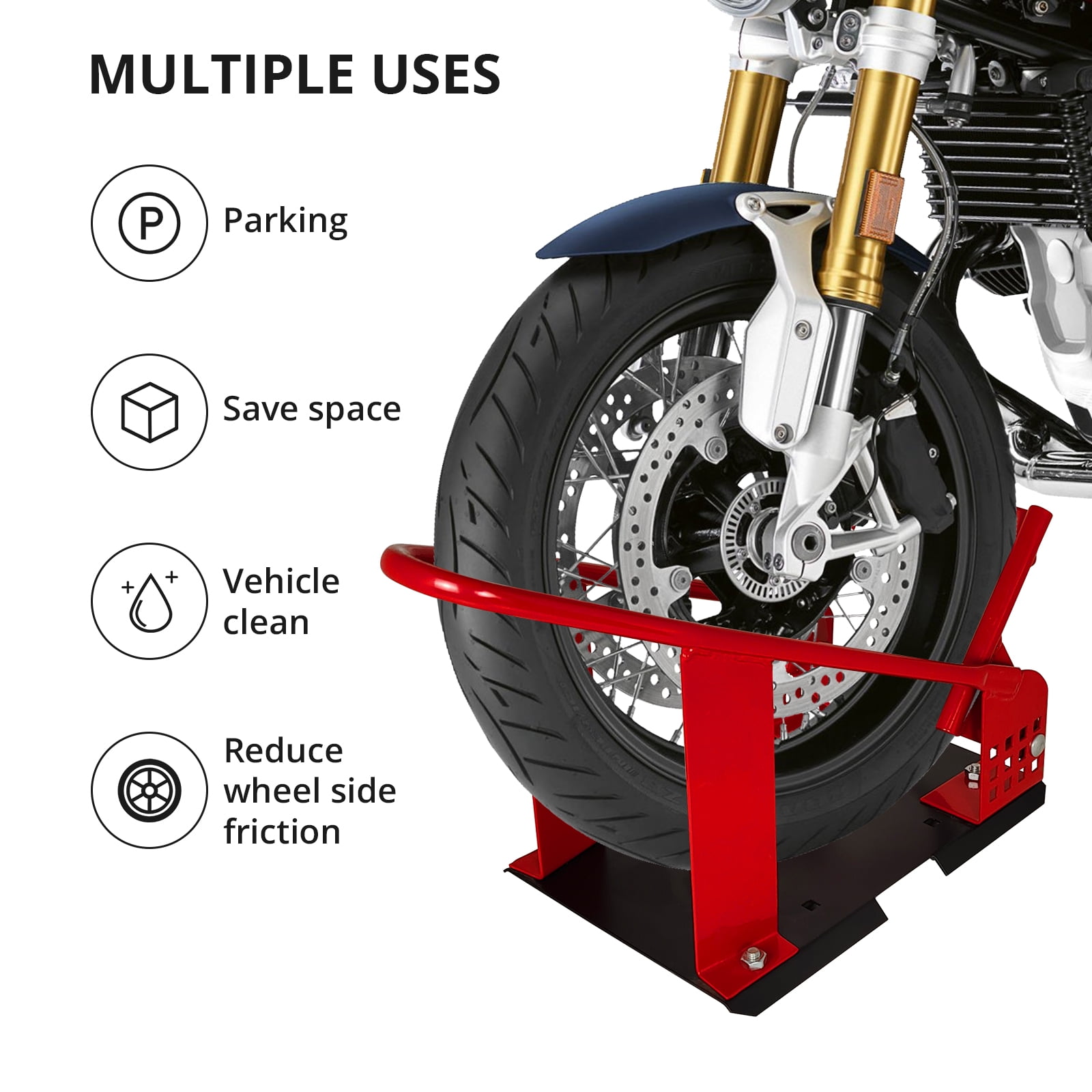 MULTIPLE USES

P

Parking

Save space

Vehicle clean

Reduce wheel side friction