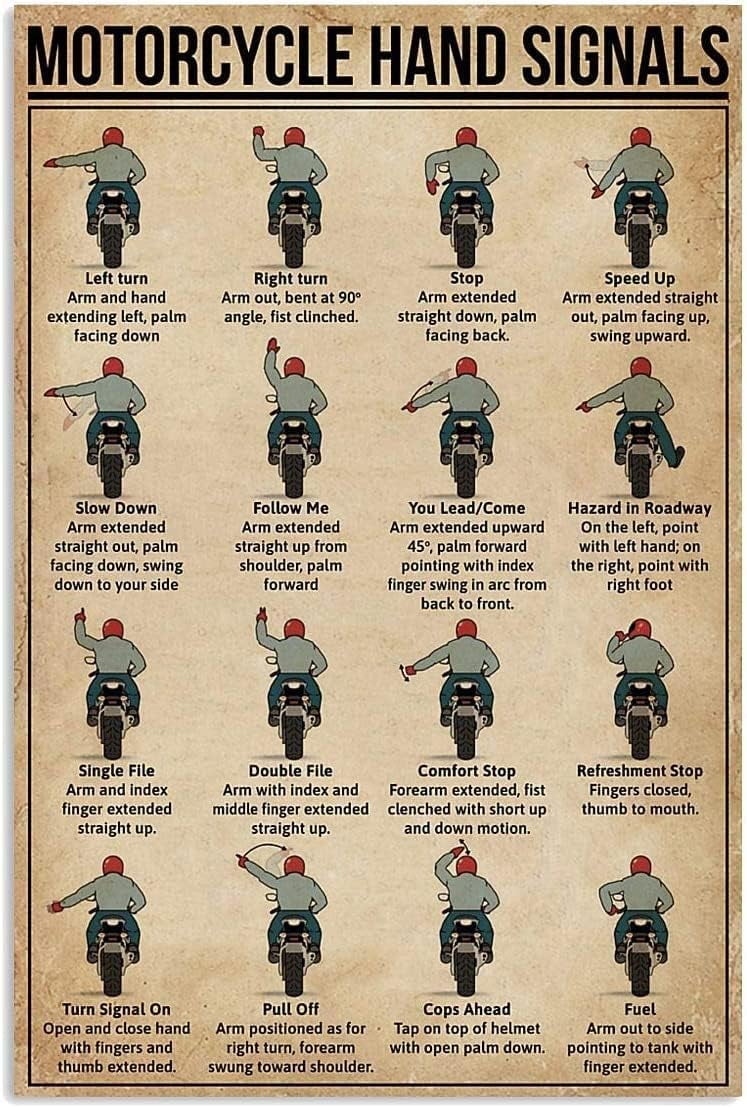 MOTORCYCLE HAND SIGNALS

Left turn
Arm and hand extending left, palm facing down

Right turn
Arm out, bent at 90° angle, fist clinched.

Stop
Arm extended straight down, palm facing back.

Speed Up
Arm extended straight out, palm facing up, swing upward.

Slow Down
Arm extended straight out, palm facing down, swing down to your side

Follow Me
Arm extended straight up from shoulder, palm forward

You Lead/Come
Arm extended upward 45°, palm forward pointing with index finger swing in arc from back to front.

Hazard in Roadway
On the left, point with left hand; on the right, point with right foot

Single File
Arm and index finger extended straight up.

Double File
Arm with index and middle finger extended straight up.

Comfort Stop
Forearm extended, fist clenched with short up and down motion.

Refreshment Stop
Fingers closed, thumb to mouth.

Turn Signal On
Open and close hand with fingers and thumb extended.

Pull Off
Arm positioned as for right turn, forearm swung toward shoulder.

Cops Ahead
Tap on top of helmet with open palm down.

Fuel
Arm out to side pointing to tank with finger extended.