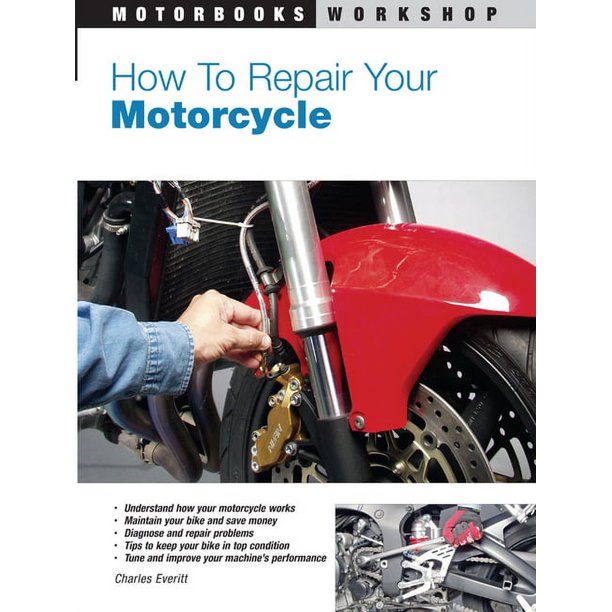 MOTORBOOKS WORKSHOP

How To Repair Your
Motorcycle

• Understand how your motorcycle works
• Maintain your bike and save money
• Diagnose and repair problems
• Tips to keep your bike in top condition
• Tune and improve your machine's performance

Charles Everitt