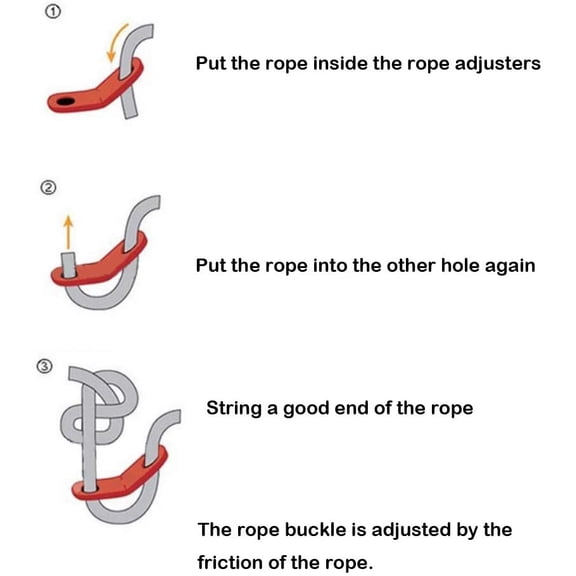 ①

Put the rope inside the rope adjusters

②

Put the rope into the other hole again

③

String a good end of the rope

The rope buckle is adjusted by the friction of the rope.