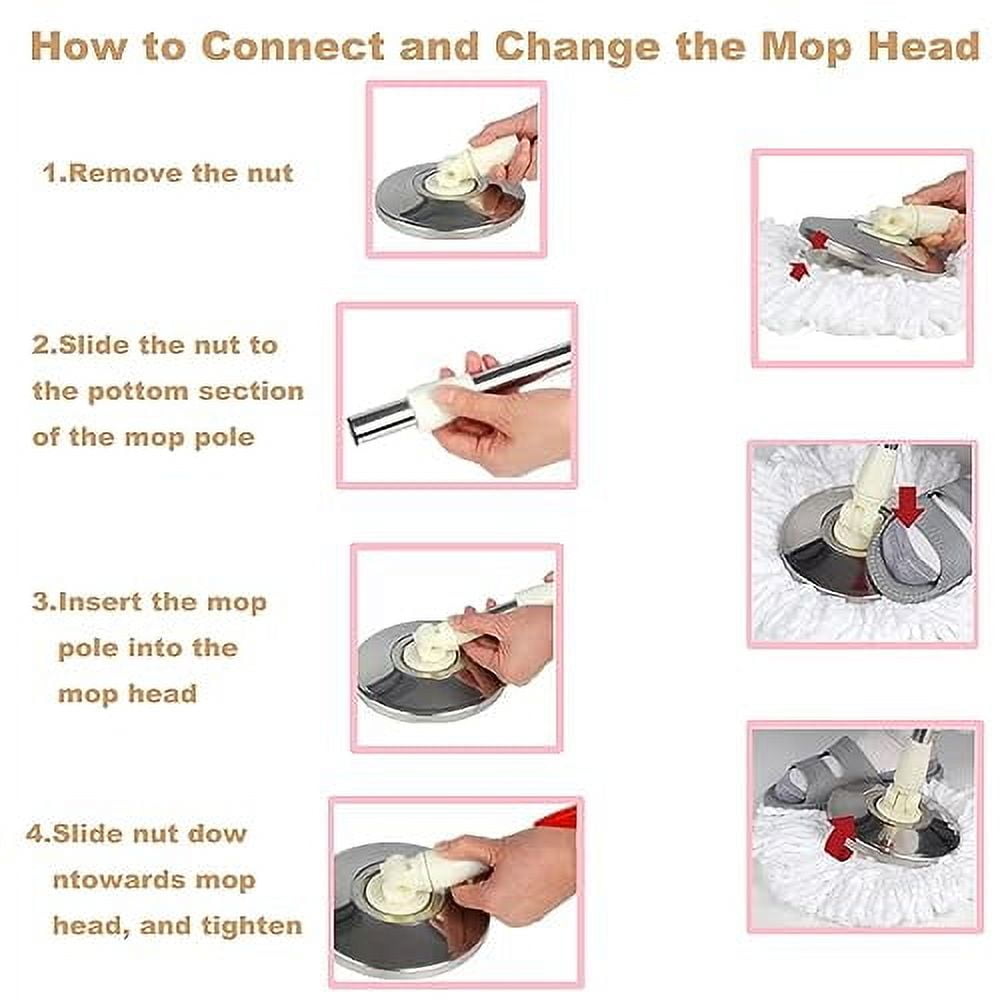 How to Connect and Change the Mop Head

1.Remove the nut

2.Slide the nut to the pottom section of the mop pole

3.Insert the mop pole into the mop head

4.Slide nut dow ntowards mop head, and tighten