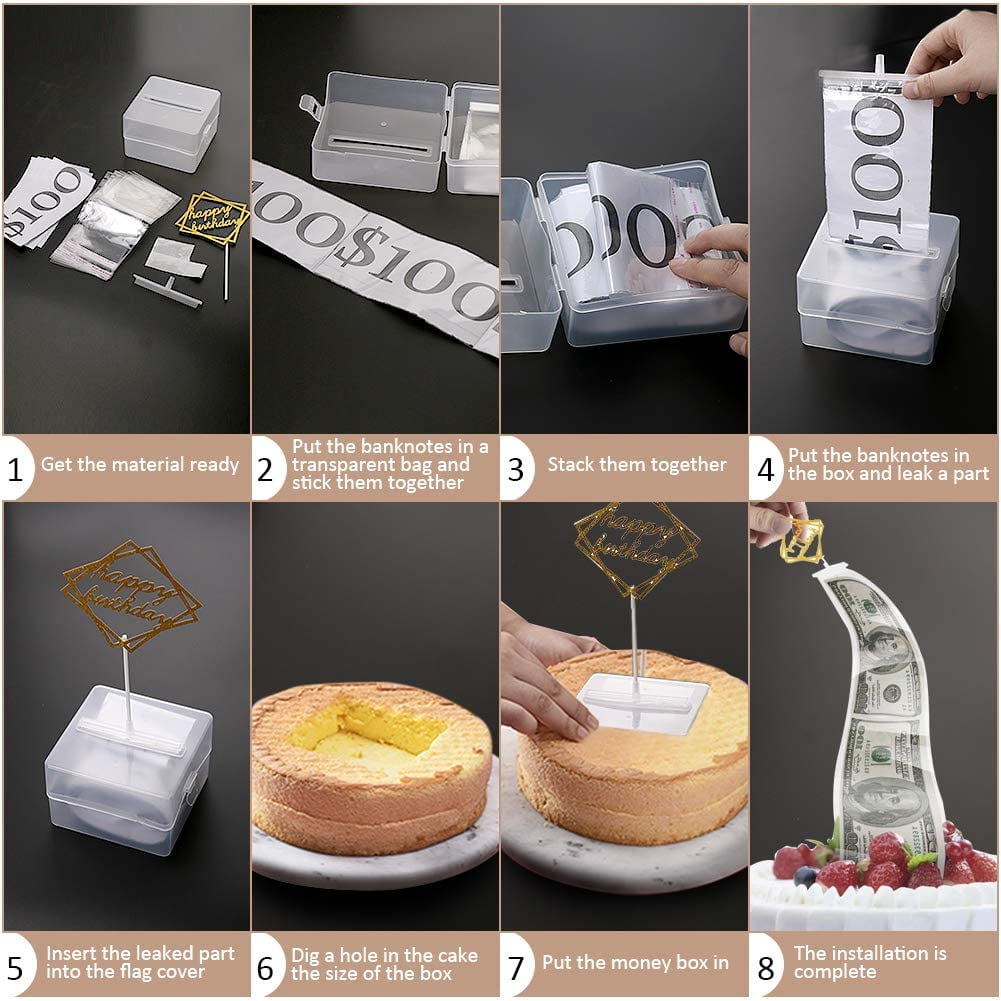 $100

happy birthday

00$100

00

$100

1 Get the material ready

2 Put the banknotes in a transparent bag and stick them together

3 Stack them together

4 Put the banknotes in the box and leak a part

happy birthday

happy birthday

5 Insert the leaked part into the flag cover

6 Dig a hole in the cake the size of the box

7 Put the money box in

8 The installation is complete