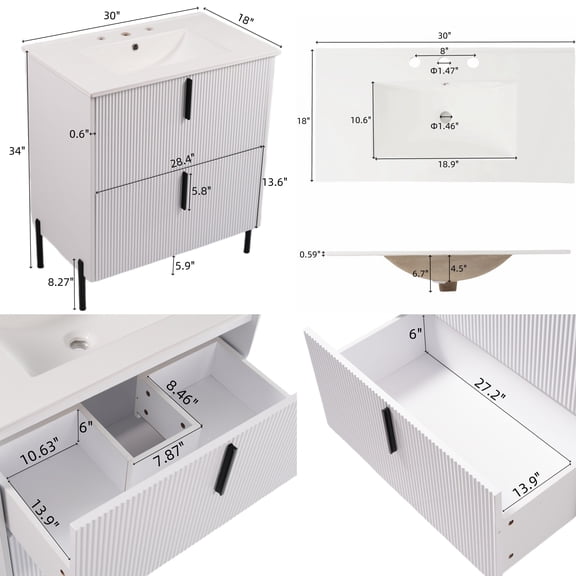 30"
18"
34"
0.6"
28.4"
5.8"
13.6"
5.9"
8.27"

30"
8"
Φ1.47"
18"
10.6"
Φ1.46"
18.9"

0.59"
6.7"
4.5"

8.46"
6"
10.63"
7.87"
13.9"

6"
27.2"
13.9"