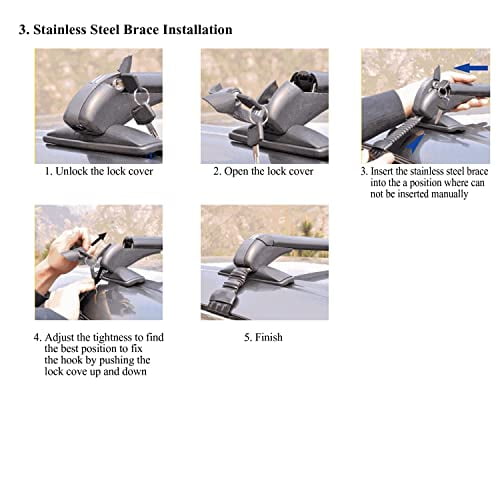 3. Stainless Steel Brace Installation

1. Unlock the lock cover

2. Open the lock cover

3. Insert the stainless steel brace into the a position where can not be inserted manually

4. Adjust the tightness to find the best position to fix the hook by pushing the lock cove up and down

5. Finish