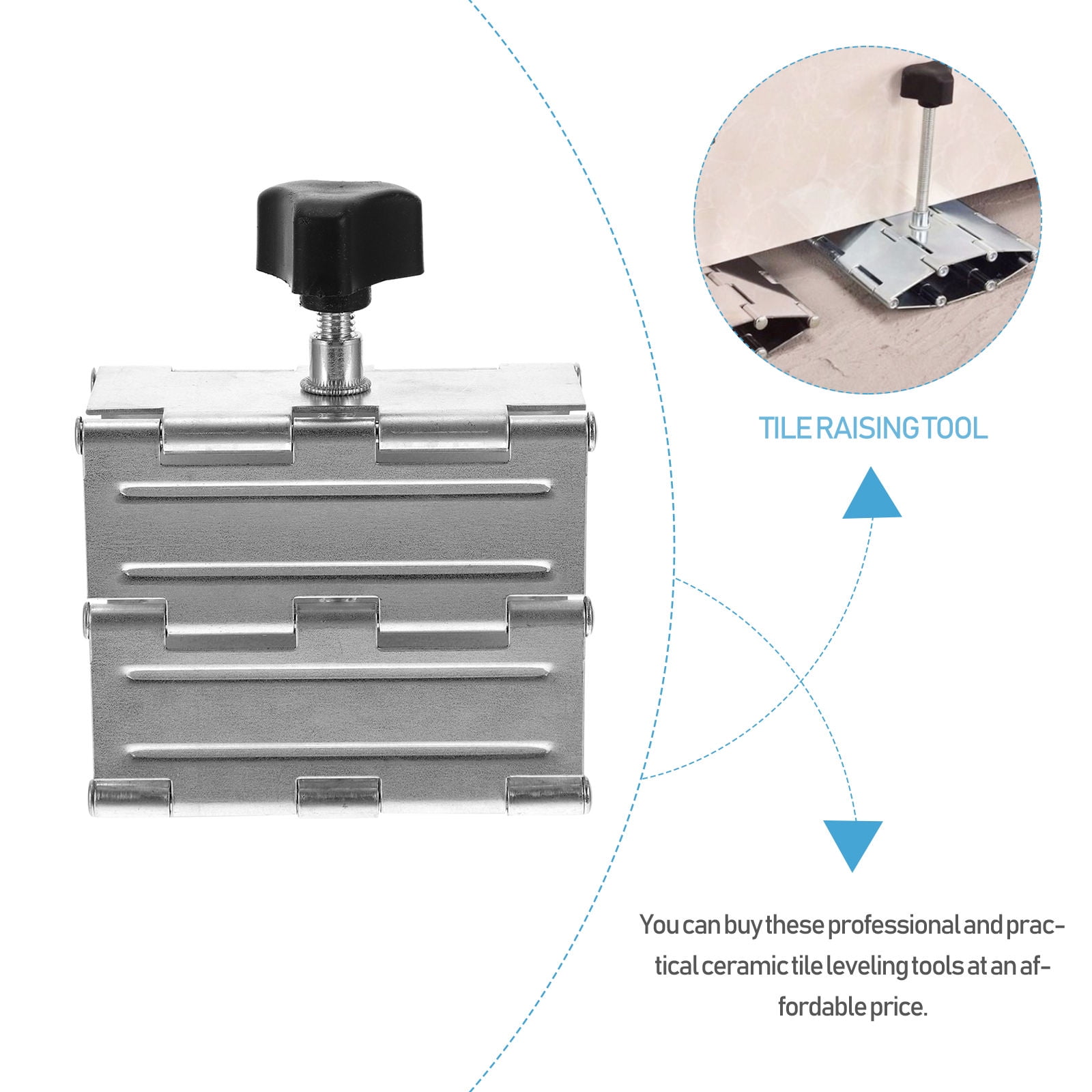 TILE RAISING TOOL

You can buy these professional and practical ceramic tile leveling tools at an affordable price.