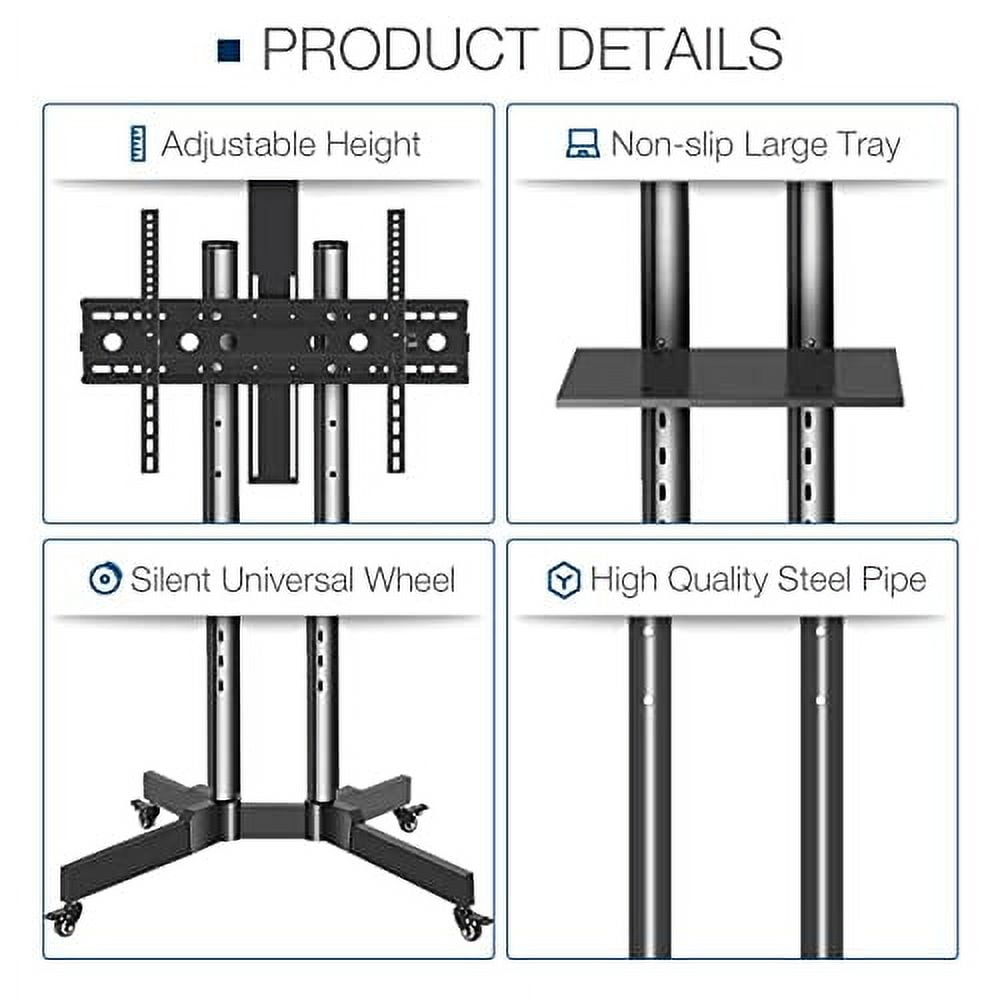 PRODUCT DETAILS

Adjustable Height

Non-slip Large Tray

Silent Universal Wheel

High Quality Steel Pipe