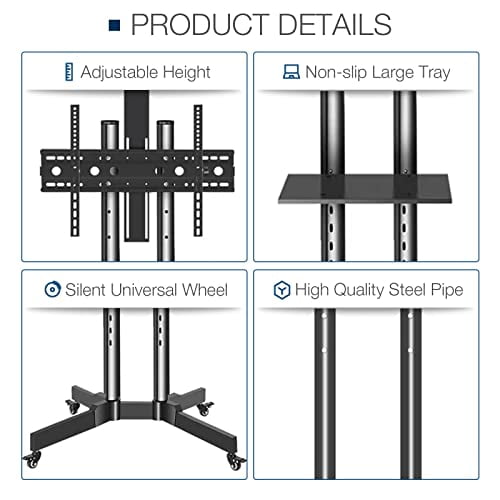 PRODUCT DETAILS

Adjustable Height

Non-slip Large Tray

Silent Universal Wheel

High Quality Steel Pipe