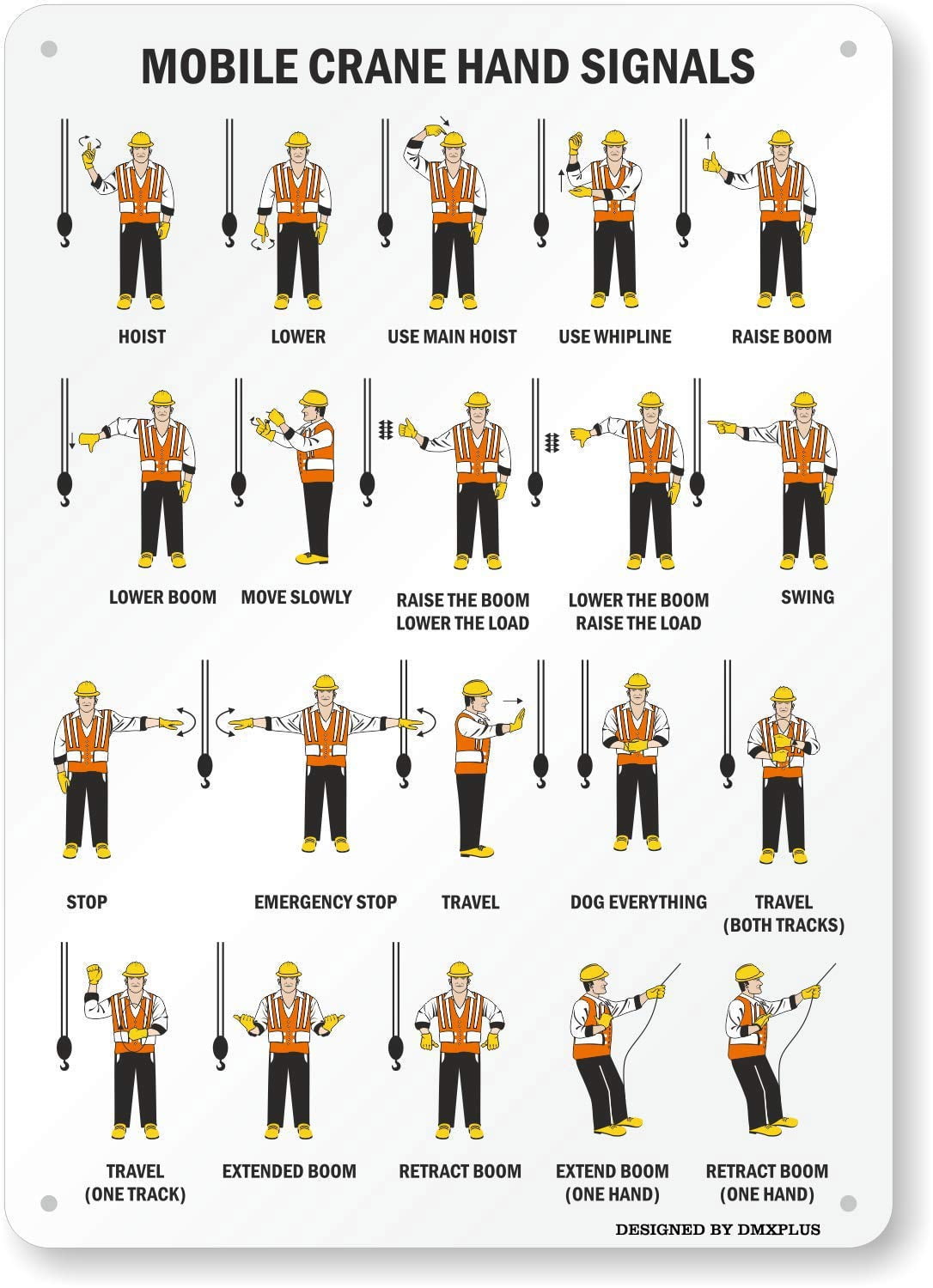 MOBILE CRANE HAND SIGNALS

HOIST

LOWER

USE MAIN HOIST

USE WHIPLINE

RAISE BOOM

LOWER BOOM

MOVE SLOWLY

RAISE THE BOOM LOWER THE LOAD

LOWER THE BOOM RAISE THE LOAD

SWING

STOP

EMERGENCY STOP

TRAVEL

DOG EVERYTHING

TRAVEL (BOTH TRACKS)

TRAVEL (ONE TRACK)

EXTENDED BOOM

RETRACT BOOM

EXTEND BOOM (ONE HAND)

RETRACT BOOM (ONE HAND)

DESIGNED BY DMXPLUS