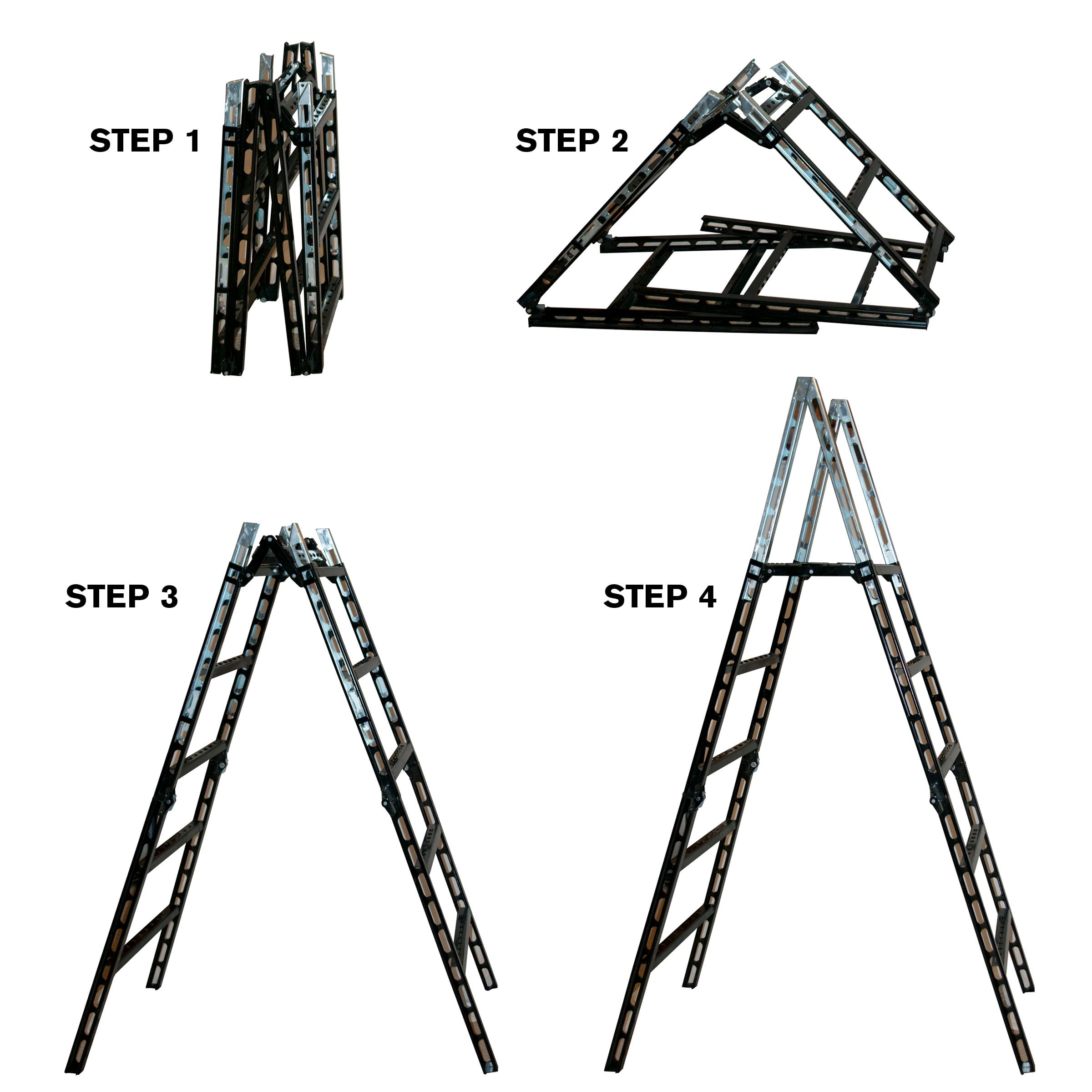 STEP 1

STEP 2

STEP 3

STEP 4