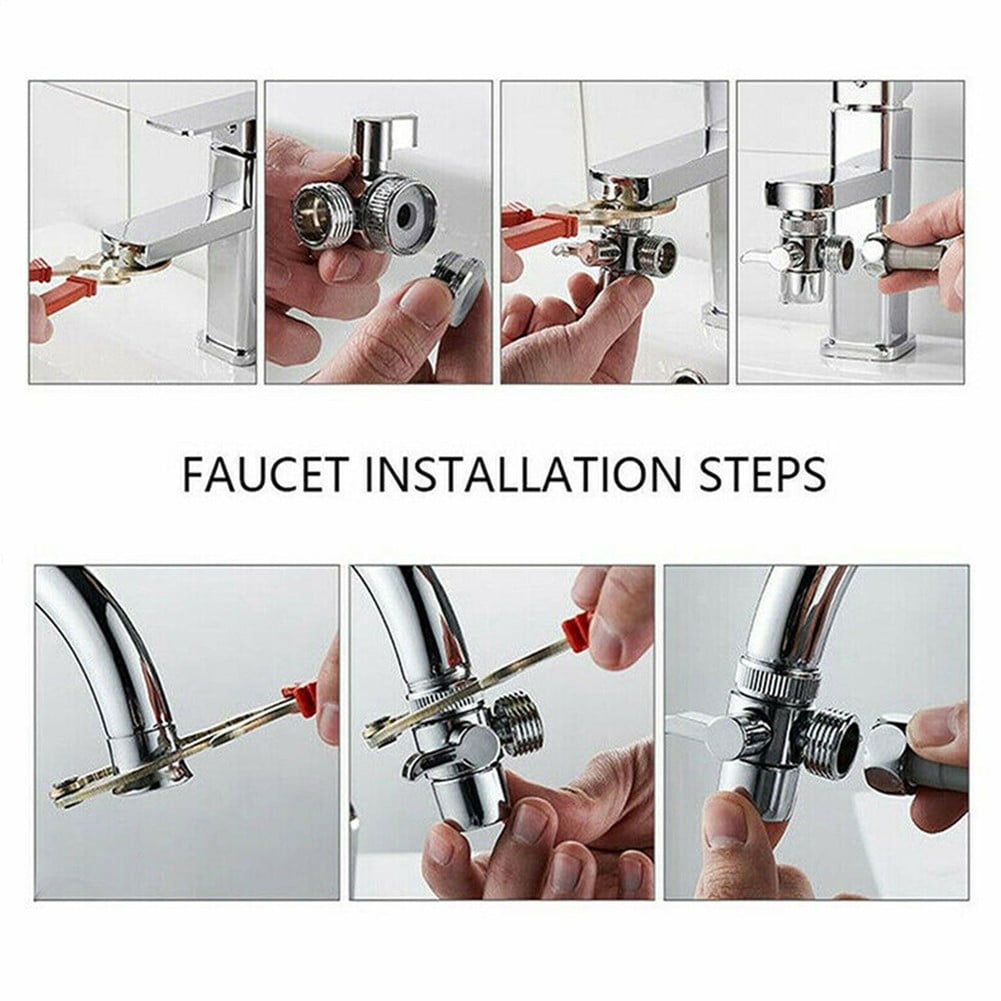 FAUCET INSTALLATION STEPS